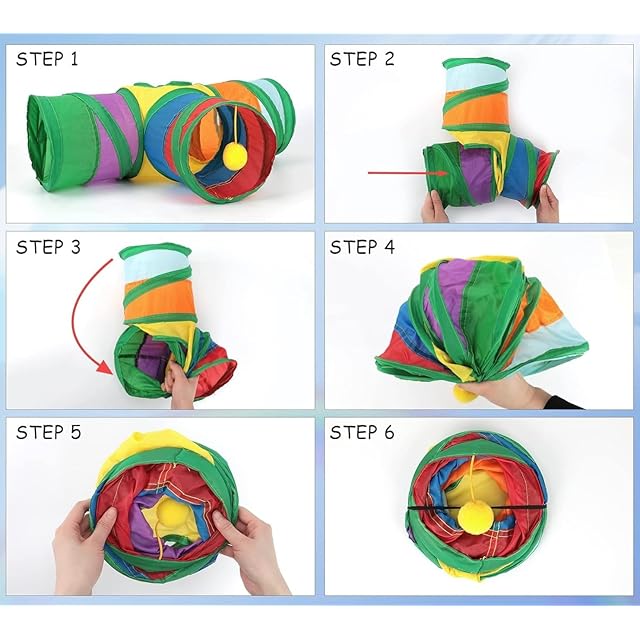 STEP 1

STEP 2

STEP 3

STEP 4

STEP 5

STEP 6