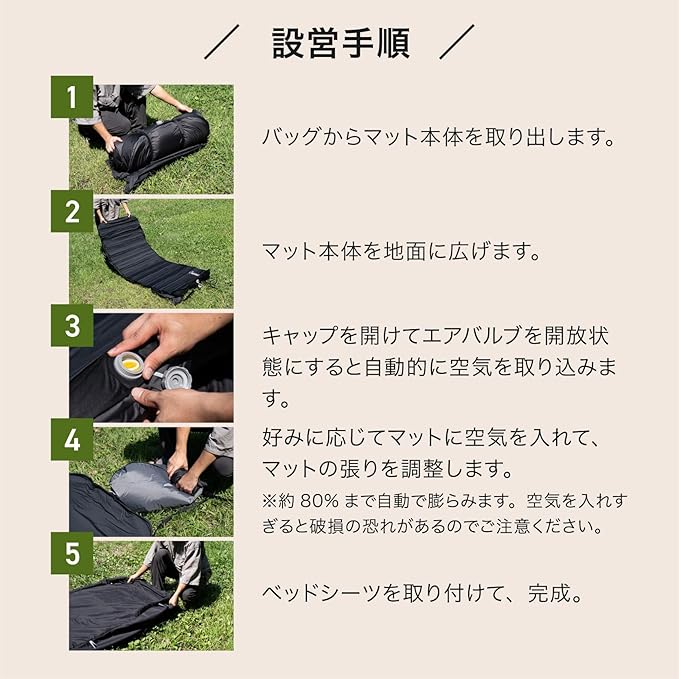 ／ 設営手順 ／

1

バッグからマット本体を取り出します。

2

マット本体を地面に広げます。

3

キャップを開けてエアバルブを開放状態にすると自動的に空気を取り込みます。

4

好みに応じてマットに空気を入れて、マットの張りを調整します。

※約 80% まで自動で膨らみます。空気を入れすぎると破損の恐れがあるのでご注意ください。

5

ベッドシーツを取り付けて、完成。