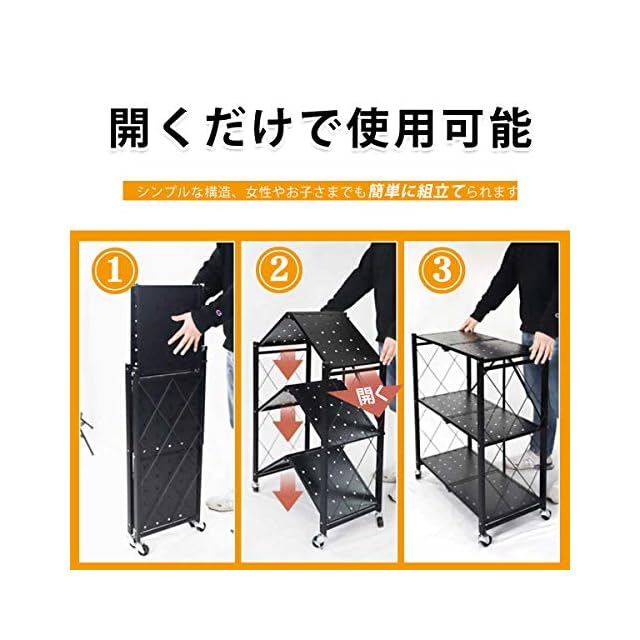 開くだけで使用可能

シンプルな構造、女性やお子さまでも簡単に組立てられます

①

②

開く

③