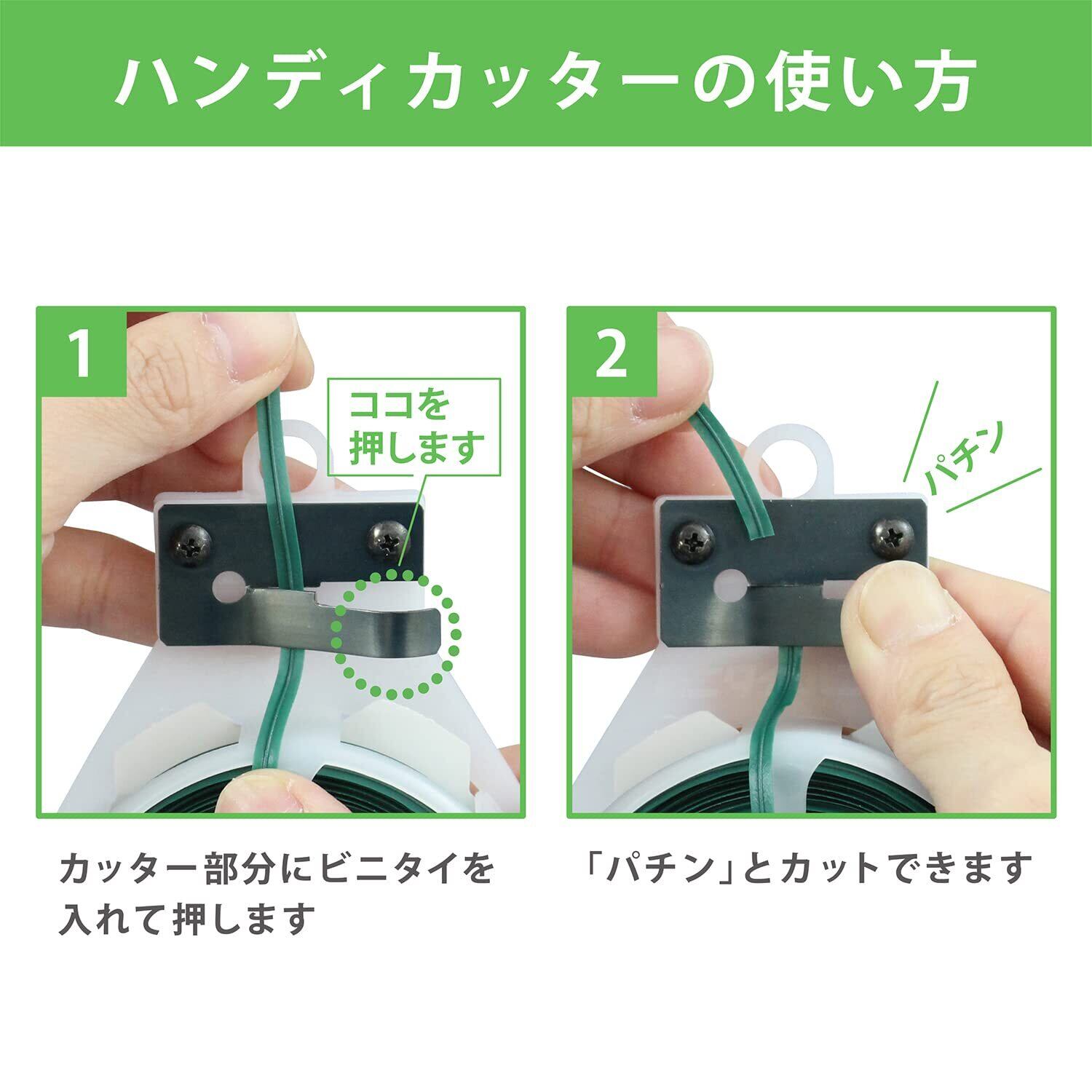 ハンディカッターの使い方

1

ココを押します

カッター部分にビニタイを入れて押します

2

パチン

「パチン」とカットできます