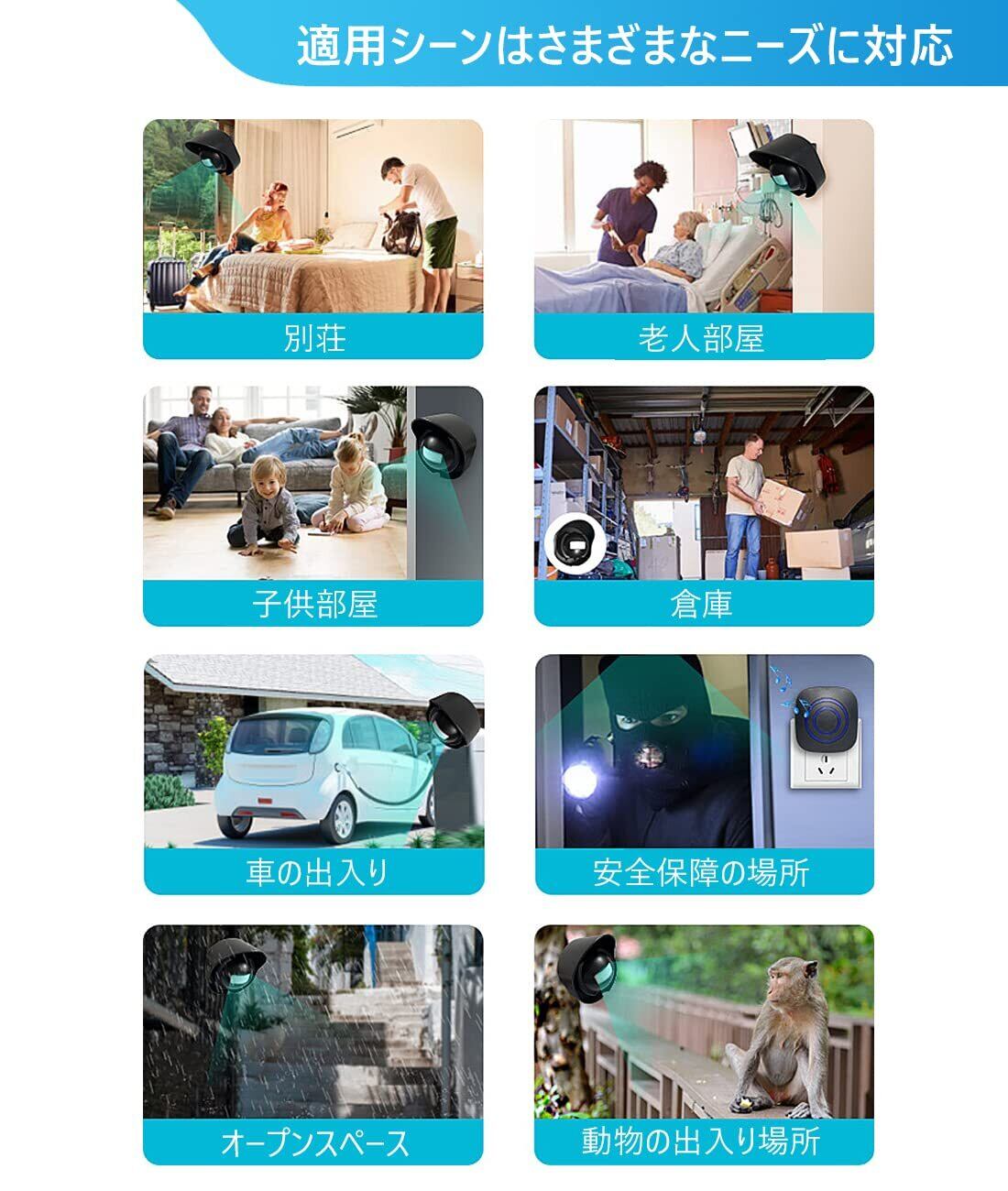 適用シーンはさまざまなニーズに対応

別荘

老人部屋

子供部屋

倉庫

車の出入り

安全保障の場所

オープンスペース

動物の出入り場所