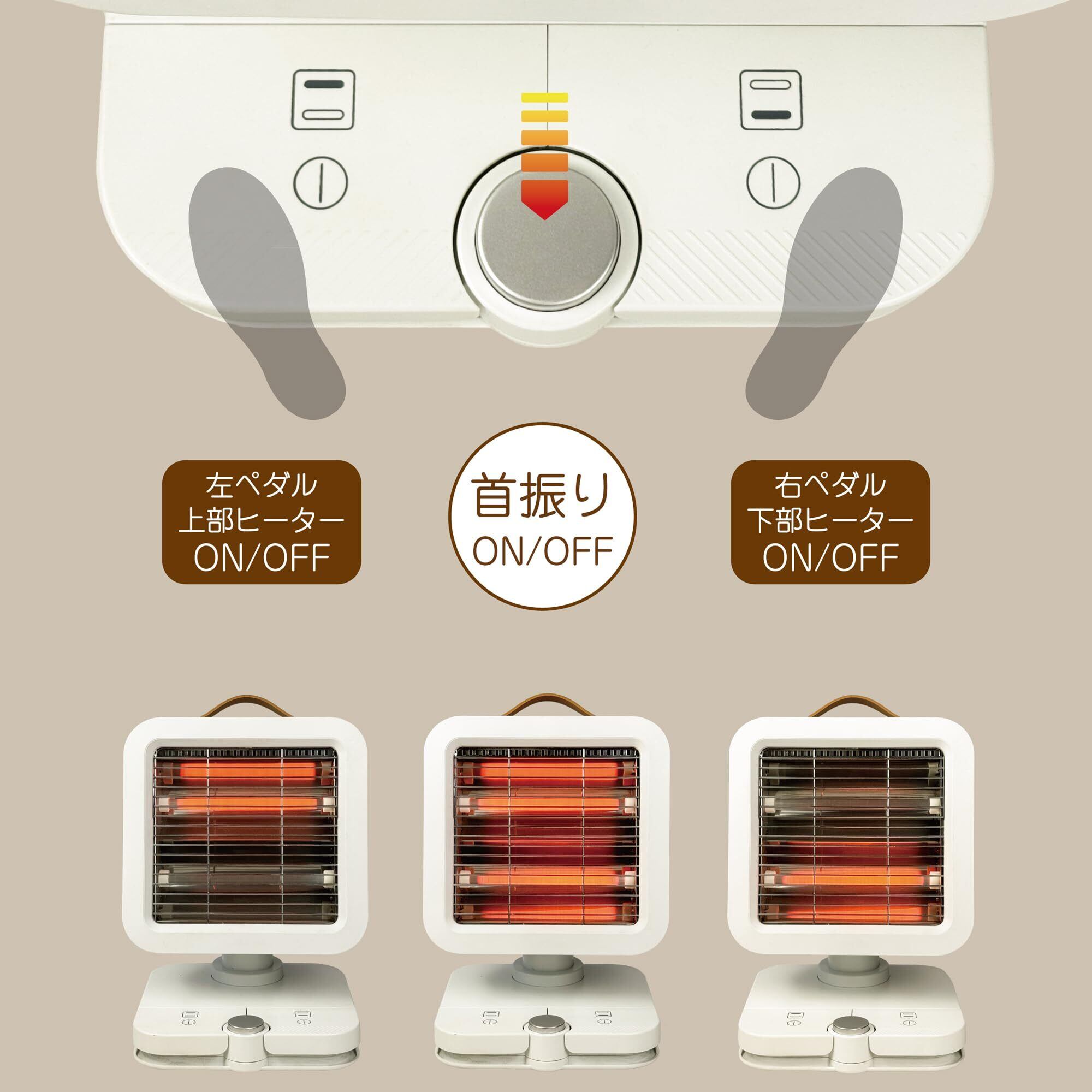 左ペダル
上部ヒーター
ON/OFF

首振り
ON/OFF

右ペダル
下部ヒーター
ON/OFF