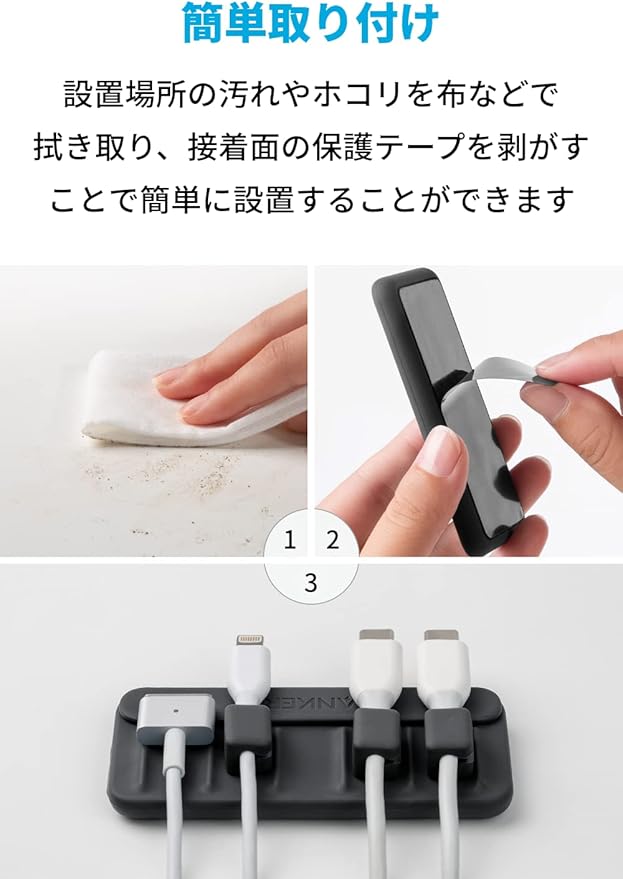 簡単取り付け

設置場所の汚れやホコリを布などで拭き取り、接着面の保護テープを剥がすことで簡単に設置することができます

1 2

3

ANKER