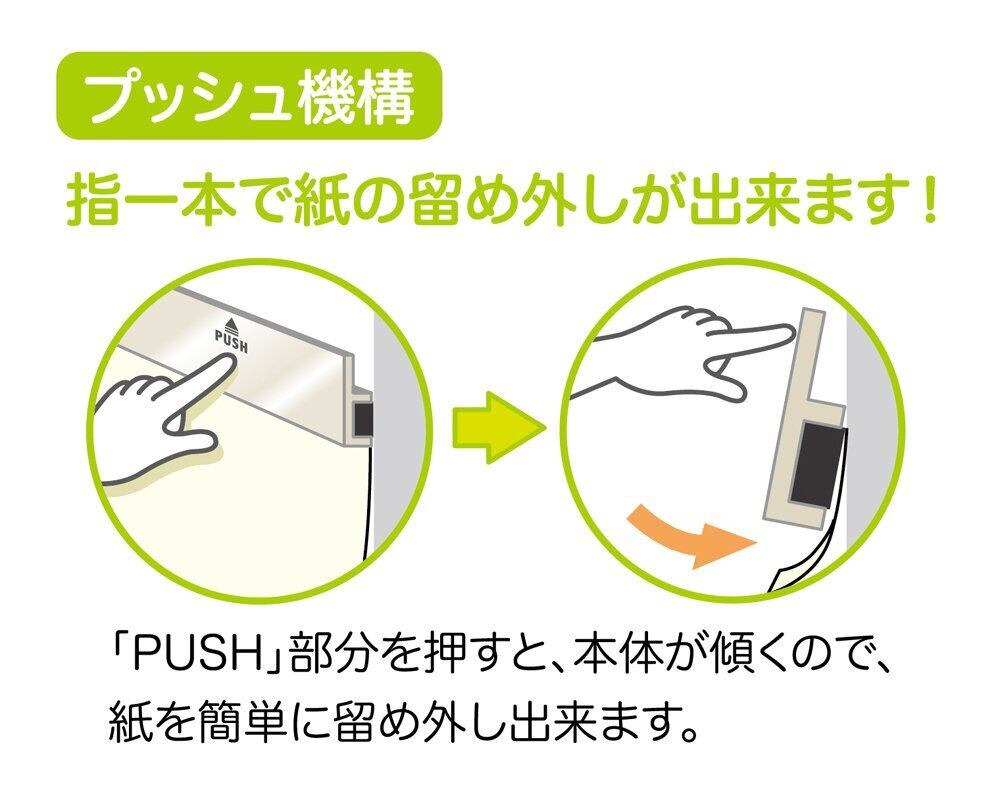 プッシュ機構

指一本で紙の留め外しが出来ます！

PUSH

「PUSH」部分を押すと、本体が傾くので、紙を簡単に留め外し出来ます。