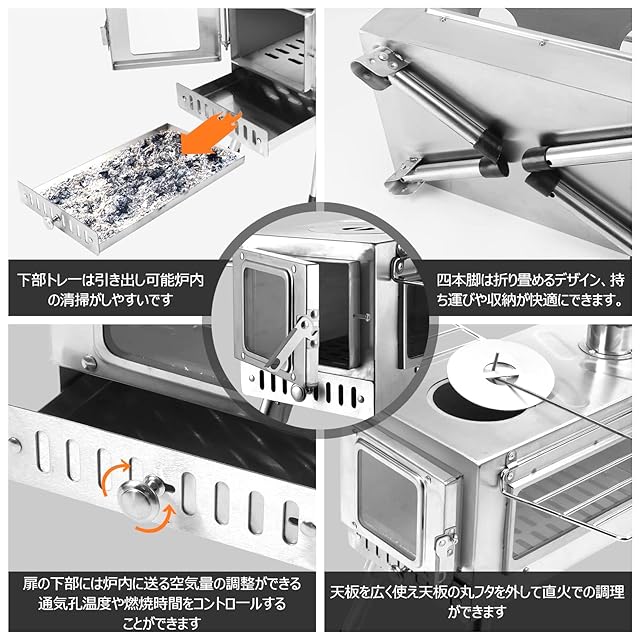 下部トレーは引き出し可能炉内の清掃がしやすいです

四本脚は折り畳めるデザイン、持ち運びや収納が快適にできます。

扉の下部には炉内に送る空気量の調整ができる通気孔温度や燃焼時間をコントロールすることができます

天板を広く使え天板の丸フタを外して直火での調理ができます