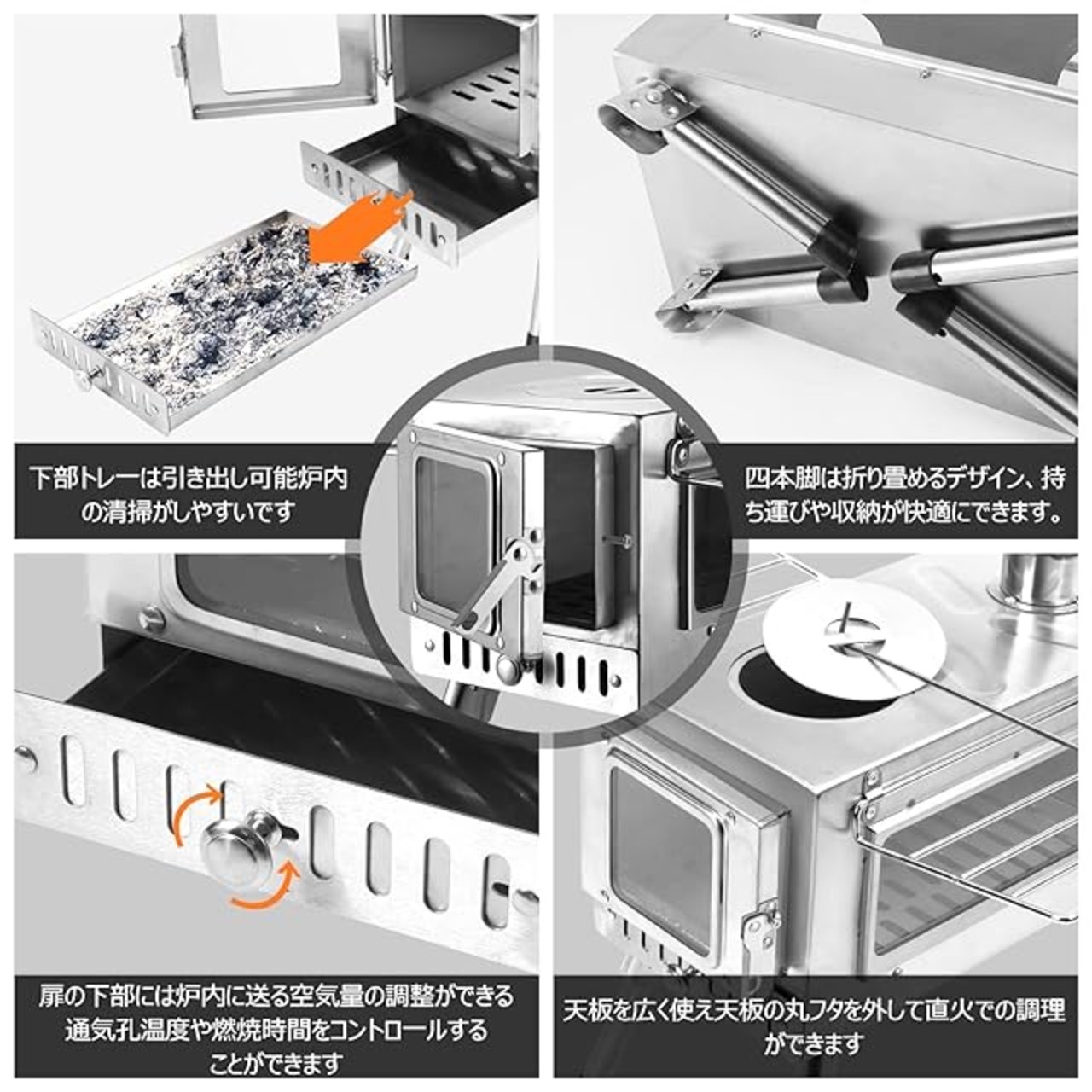 下部トレーは引き出し可能炉内の清掃がしやすいです

四本脚は折り畳めるデザイン、持ち運びや収納が快適にできます。

扉の下部には炉内に送る空気量の調整ができる通気孔温度や燃焼時間をコントロールすることができます

天板を広く使え天板の丸フタを外して直火での調理ができます