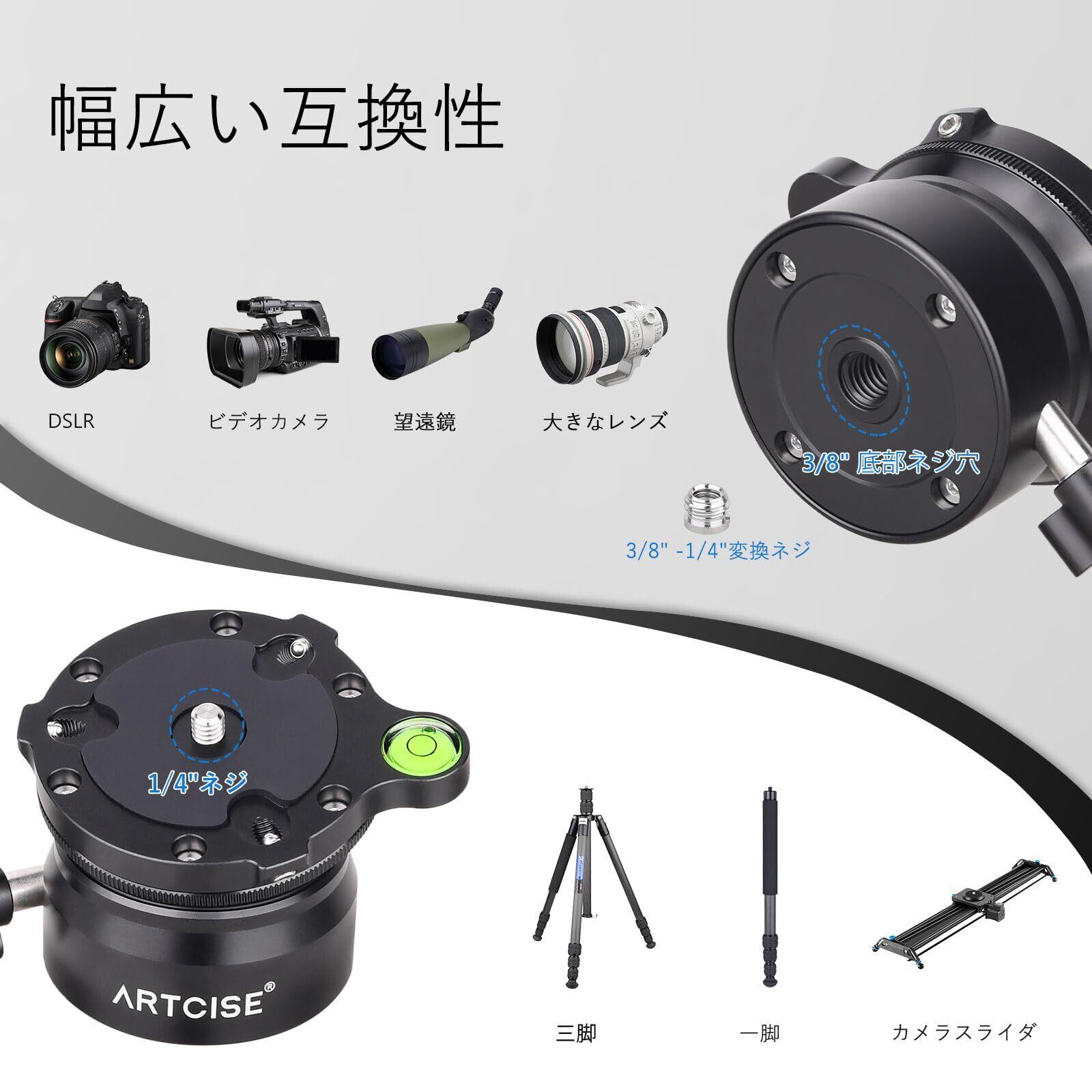 幅広い互換性

DSLR

ビデオカメラ

望遠鏡

大きなレンズ

3/8" 底部ネジ穴

3/8" -1/4"変換ネジ

1/4"ネジ

ARTCISE®

三脚

一脚

カメラスライダ