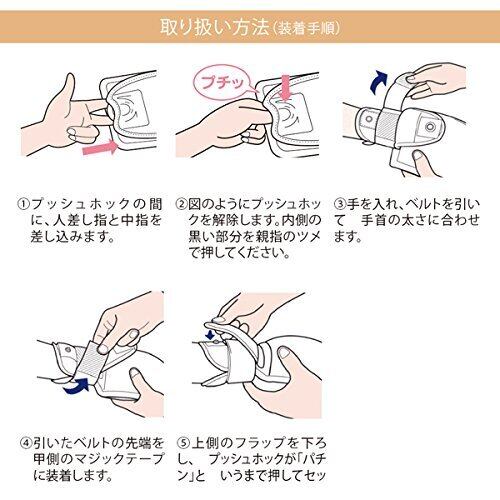 取り扱い方法（装着手順）

プチッ

①プッシュホックの間に、人差し指と中指を差し込みます。

②図のようにプッシュホックを解除します。内側の黒い部分を親指のツメで押してください。

③手を入れ、ベルトを引いて　手首の太さに合わせます。

④引いたベルトの先端を甲側のマジックテープに装着します。

⑤上側のフラップを下ろし、　プッシュホックが「パチン」と　いうまで押してセッ