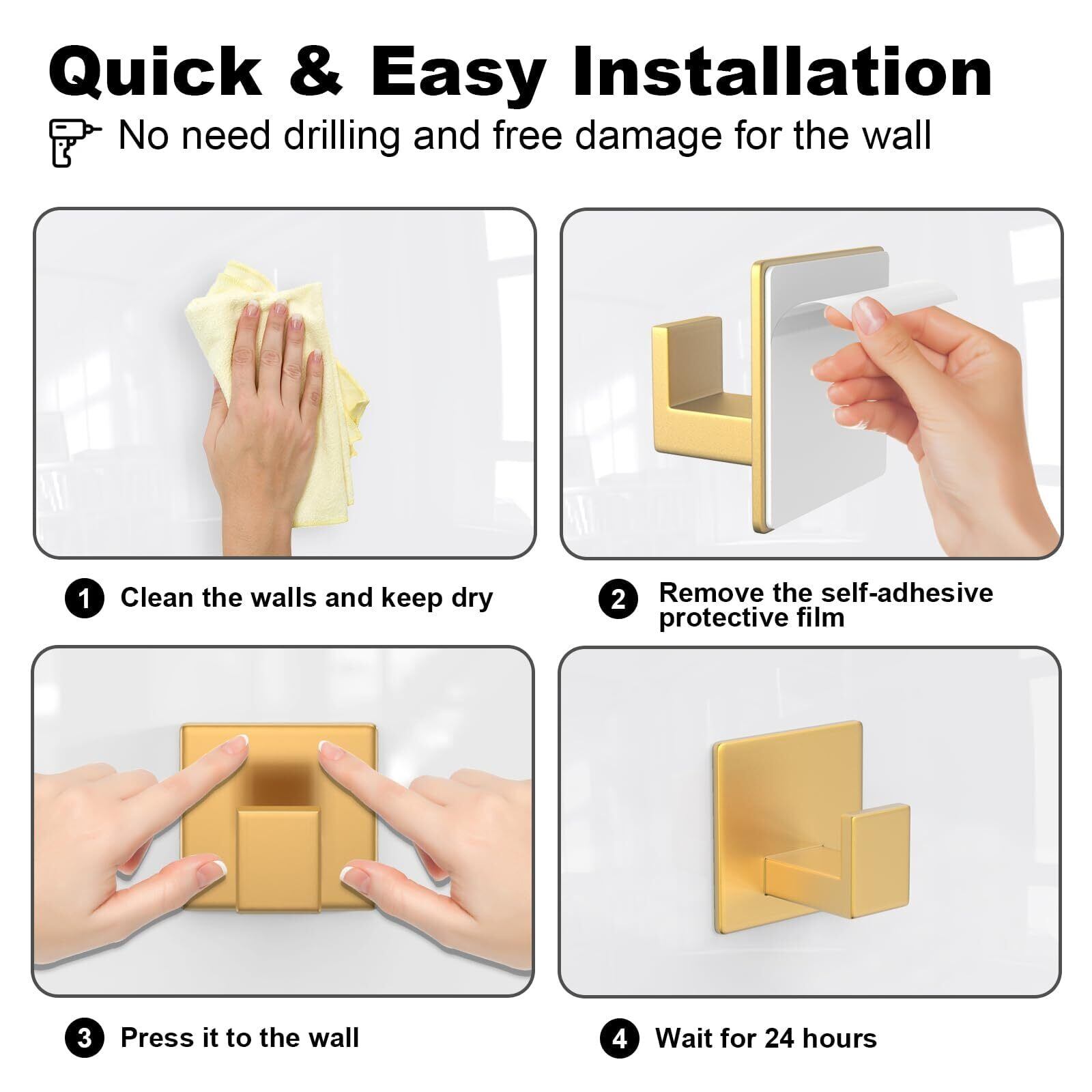 Quick & Easy Installation

No need drilling and free damage for the wall

1 Clean the walls and keep dry

2 Remove the self-adhesive protective film

3 Press it to the wall

4 Wait for 24 hours