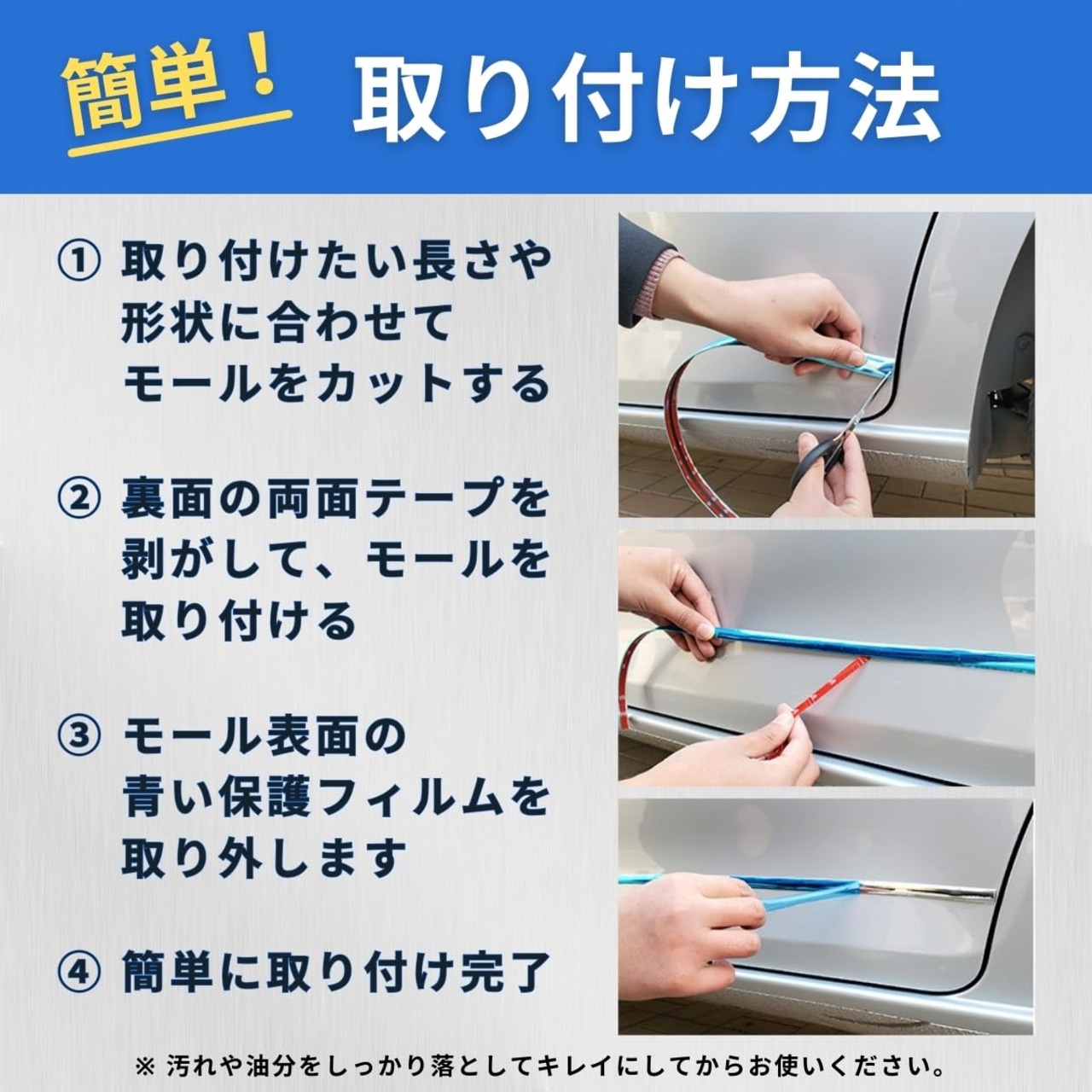 簡単！ 取り付け方法

① 取り付けたい長さや形状に合わせてモールをカットする

② 裏面の両面テープを剥がして、モールを取り付ける

③ モール表面の青い保護フィルムを取り外します

④ 簡単に取り付け完了

※ 汚れや油分をしっかり落としてキレイにしてからお使いください。