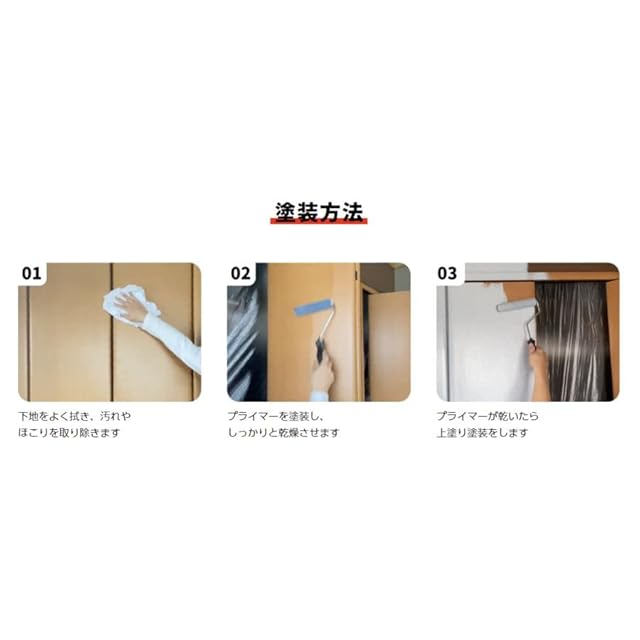 塗装方法

01

下地をよく拭き、汚れやほこりを取り除きます

02

プライマーを塗装し、しっかりと乾燥させます

03

プライマーが乾いたら上塗り塗装をします