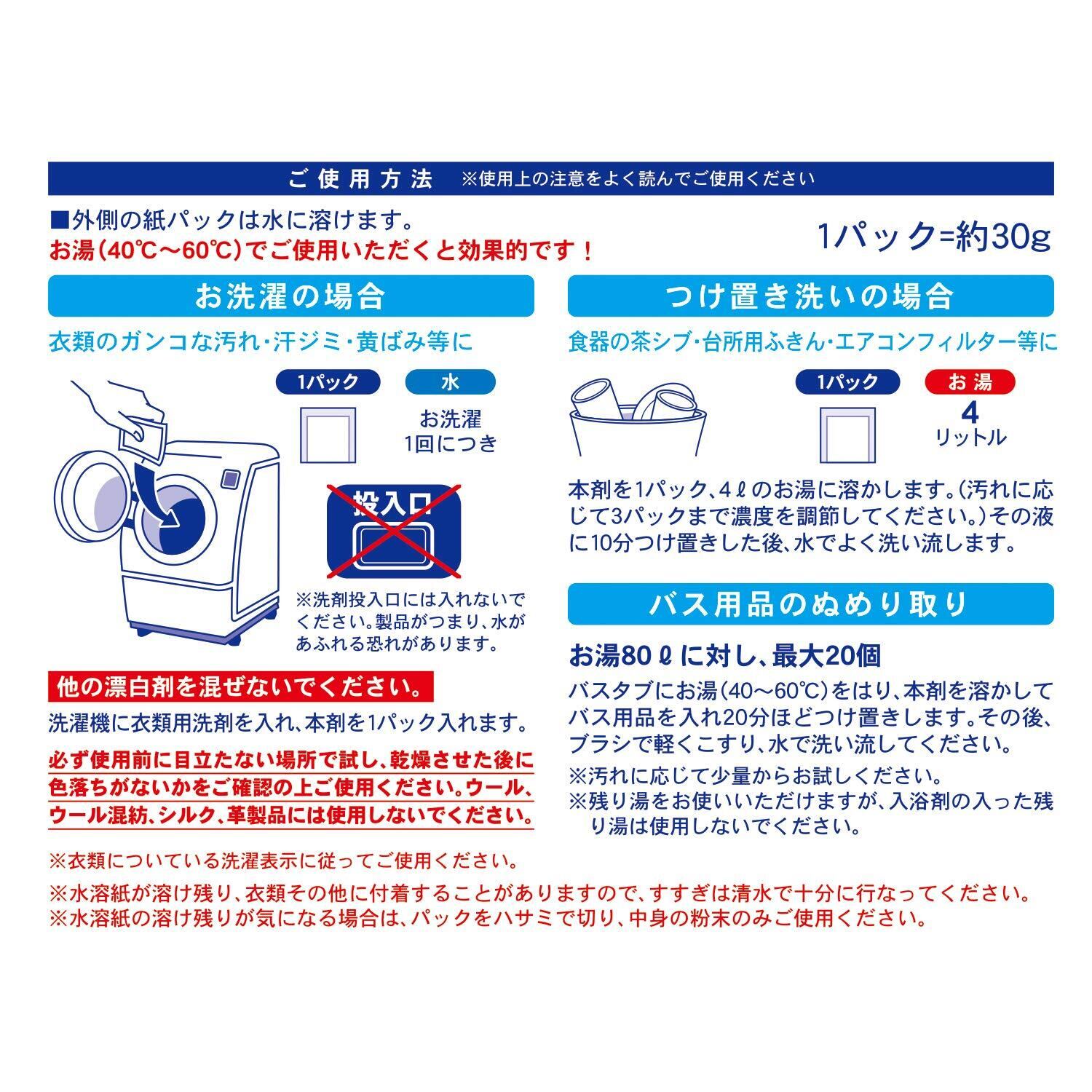 ご使用方法　※使用上の注意をよく読んでご使用ください

■外側の紙パックは水に溶けます。
お湯(40℃～60℃)でご使用いただくと効果的です！

1パック=約30g

お洗濯の場合

衣類のガンコな汚れ・汗ジミ・黄ばみ等に

1パック　水
お洗濯
1回につき

投入口

※洗剤投入口には入れないでください。製品がつまり、水があふれる恐れがあります。

他の漂白剤を混ぜないでください。

洗濯機に衣類用洗剤を入れ、本剤を1パック入れます。

必ず使用前に目立たない場所で試し、乾燥させた後に色落ちがないかをご確認の上ご使用ください。ウール、ウール混紡、シルク、革製品には使用しないでください。

つけ置き洗いの場合

食器の茶シブ・台所用ふきん・エアコンフィルター等に

1パック　お湯
4
リットル

本剤を1パック、4ℓのお湯に溶かします。(汚れに応じて3パックまで濃度を調節してください。)その液に10分つけ置きした後、水でよく洗い流します。

バス用品のぬめり取り

お湯80ℓに対し、最大20個

バスタブにお湯(40～60℃)をはり、本剤を溶かしてバス用品を入れ20分ほどつけ置きします。その後、ブラシで軽くこすり、水で洗い流してください。
※汚れに応じて少量からお試しください。
※残り湯をお使いいただけますが、入浴剤の入った残り湯は使用しないでください。

※衣類についている洗濯表示に従ってご使用ください。

※水溶紙が溶け残り、衣類その他に付着することがありますので、すすぎは清水で十分に行なってください。
※水溶紙の溶け残りが気になる場合は、パックをハサミで切り、中身の粉末のみご使用ください。