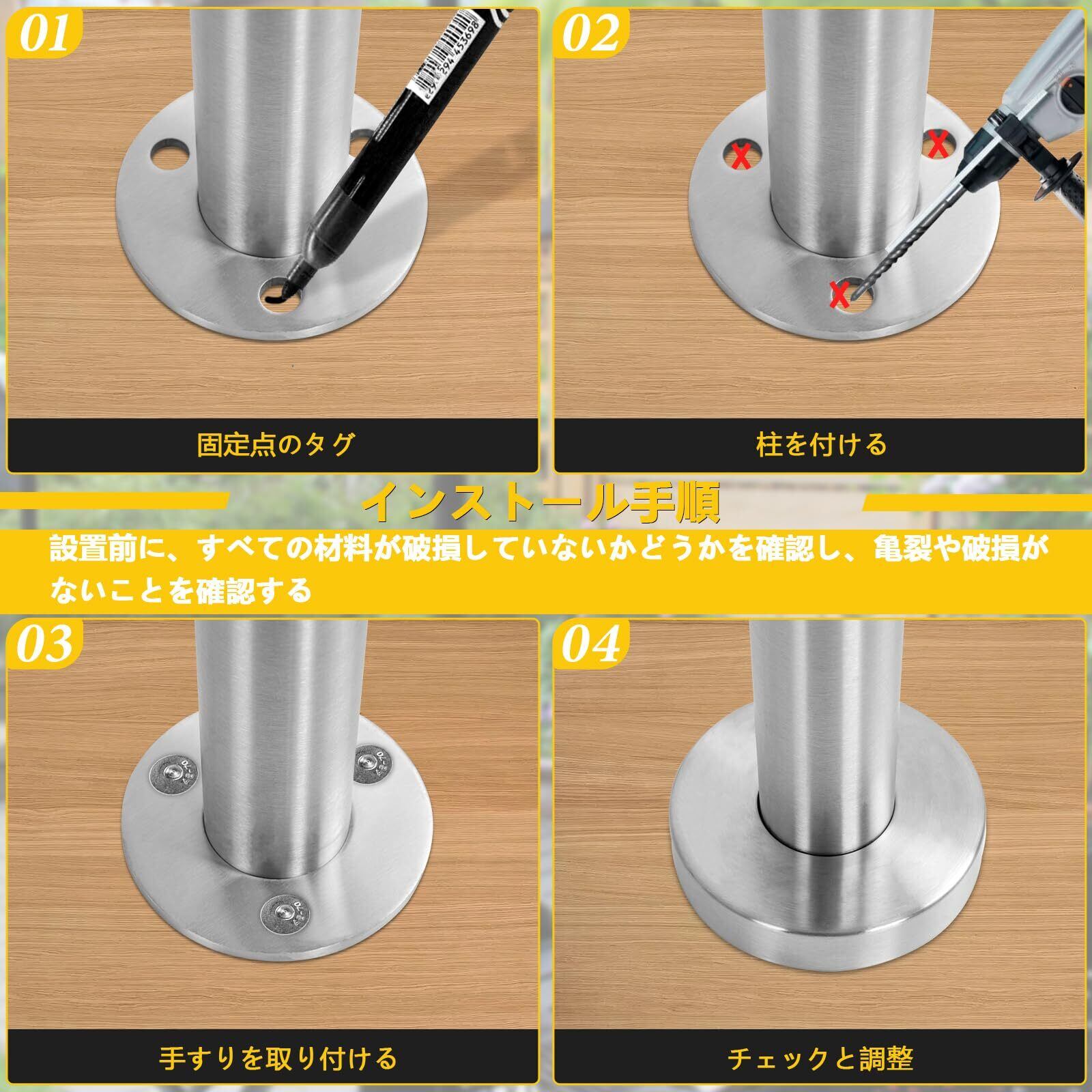 01

固定点のタグ

02

柱を付ける

インストール手順

設置前に、すべての材料が破損していないかどうかを確認し、亀裂や破損がないことを確認する

03

手すりを取り付ける

04

チェックと調整