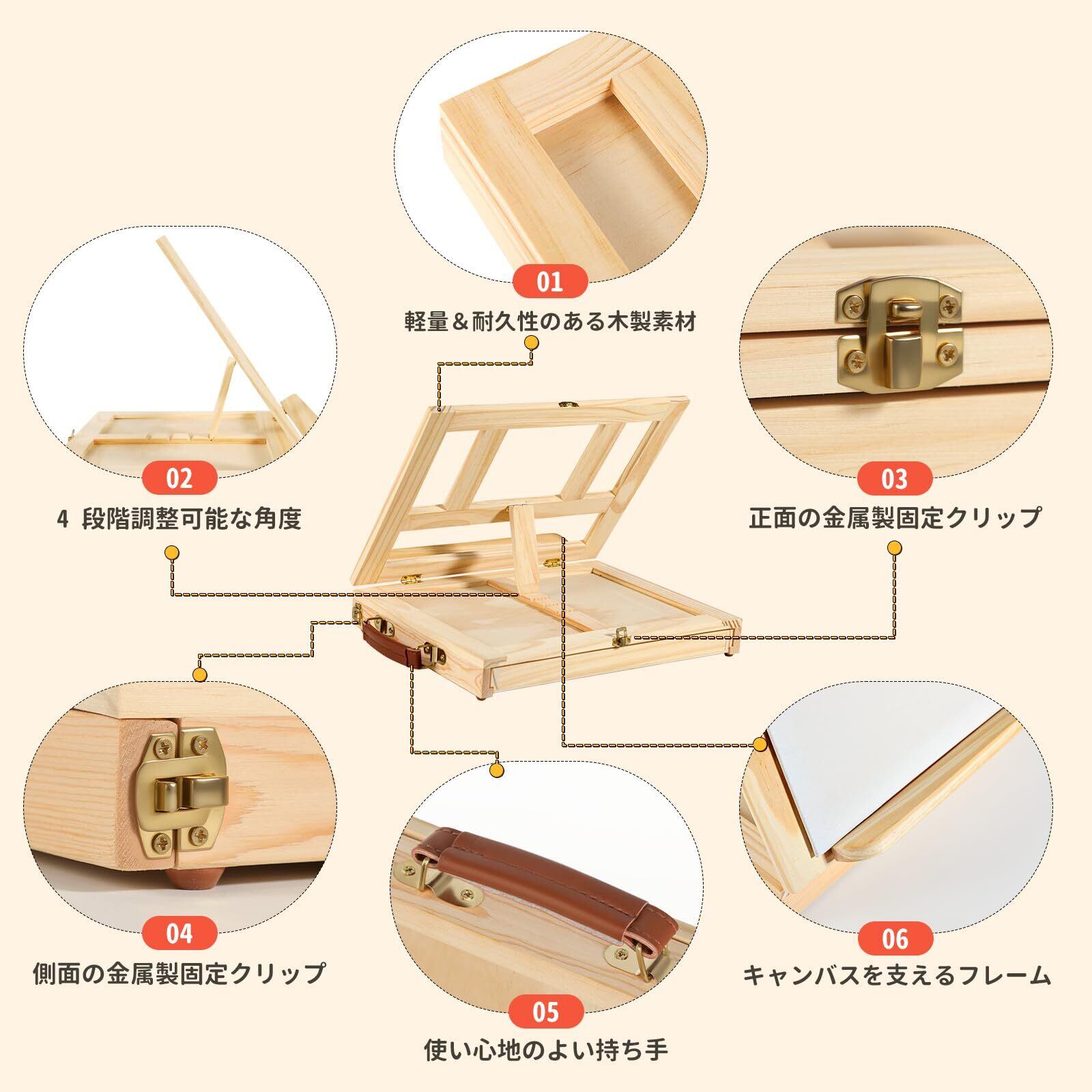 01
軽量＆耐久性のある木製素材

02
4 段階調整可能な角度

03
正面の金属製固定クリップ

04
側面の金属製固定クリップ

05
使い心地のよい持ち手

06
キャンバスを支えるフレーム