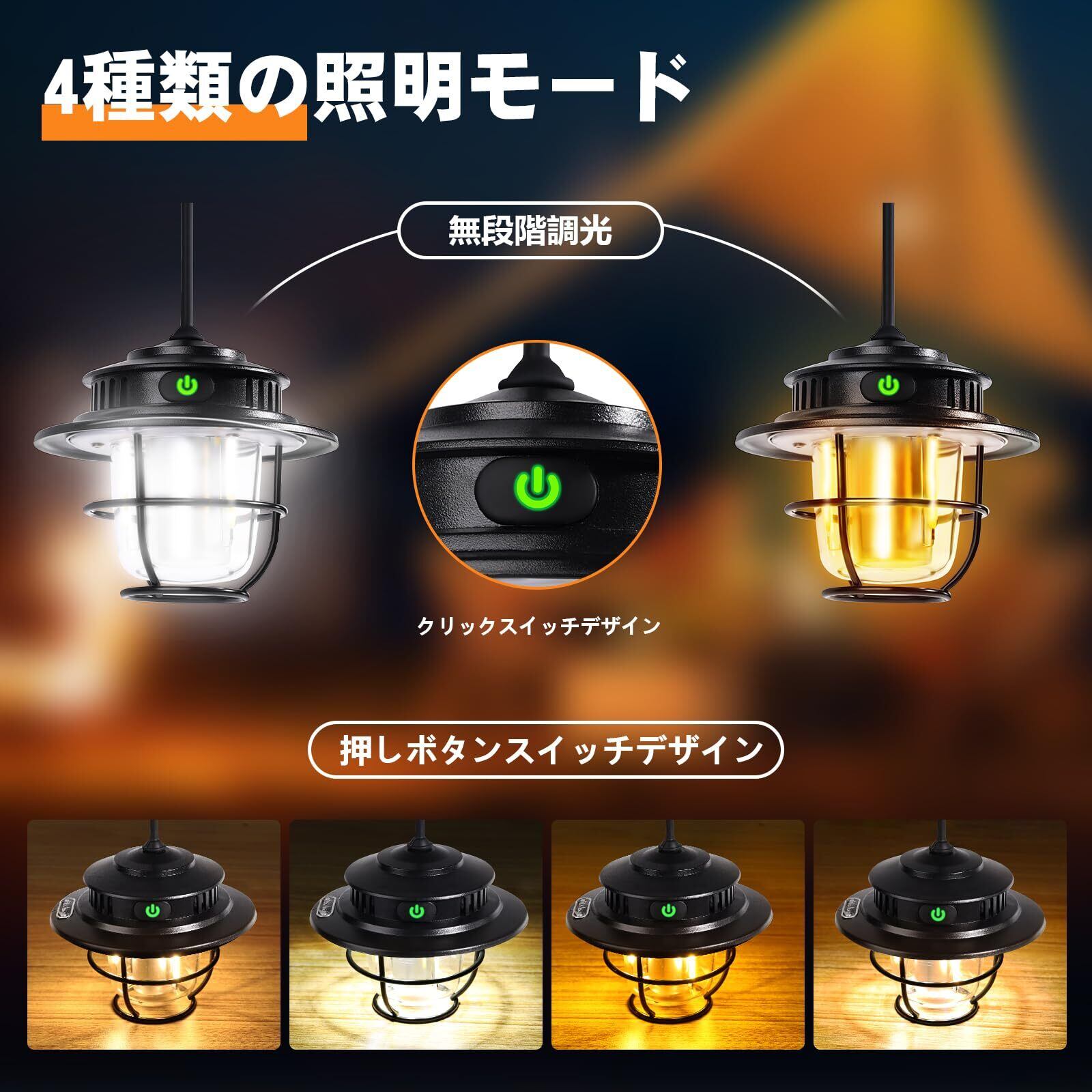 4種類の照明モード

無段階調光

クリックスイッチデザイン

押しボタンスイッチデザイン