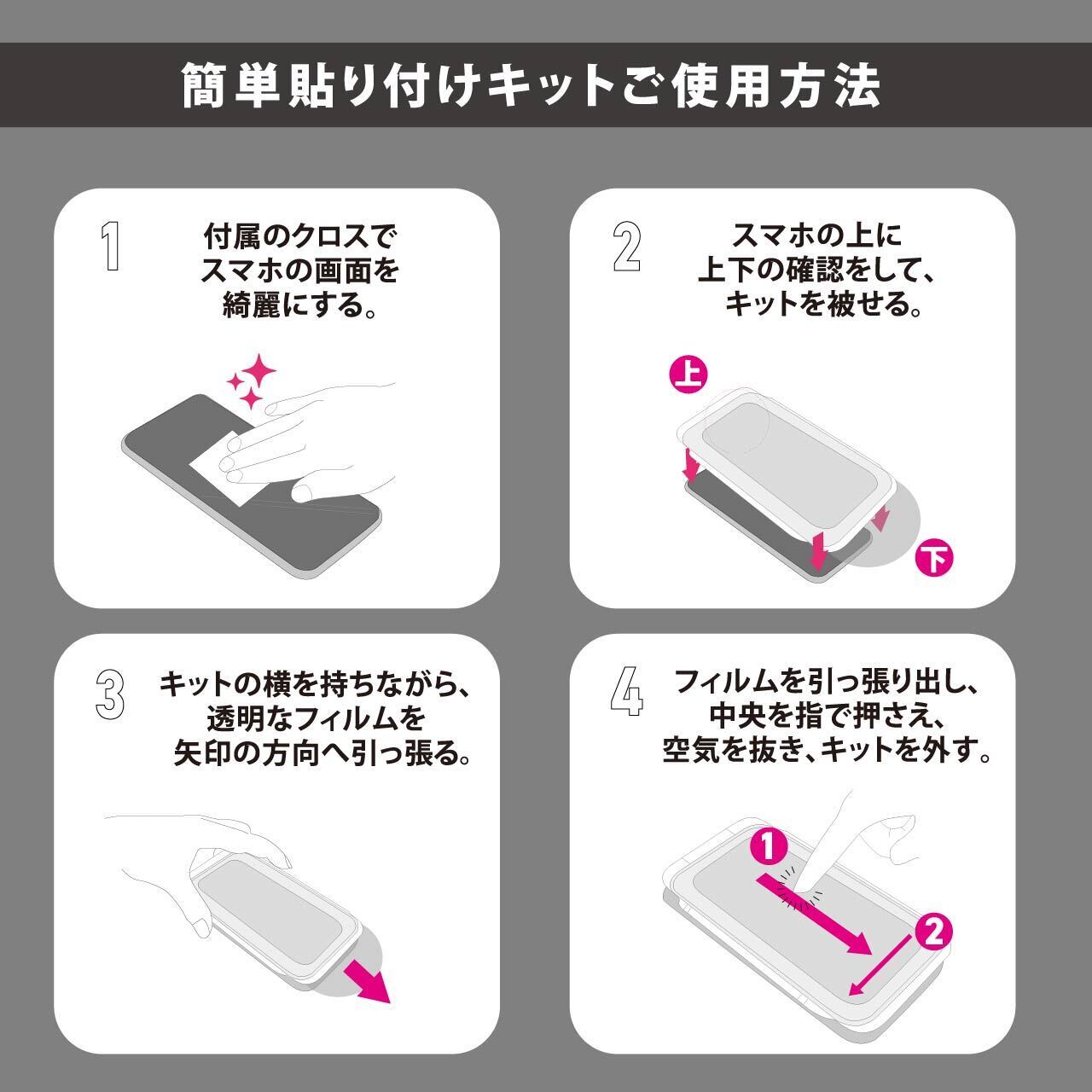 簡単貼り付けキットご使用方法

1
付属のクロスでスマホの画面を綺麗にする。

2
スマホの上に上下の確認をして、キットを被せる。

上

下

3
キットの横を持ちながら、透明なフィルムを矢印の方向へ引っ張る。

4
フィルムを引っ張り出し、中央を指で押さえ、空気を抜き、キットを外す。

1

2