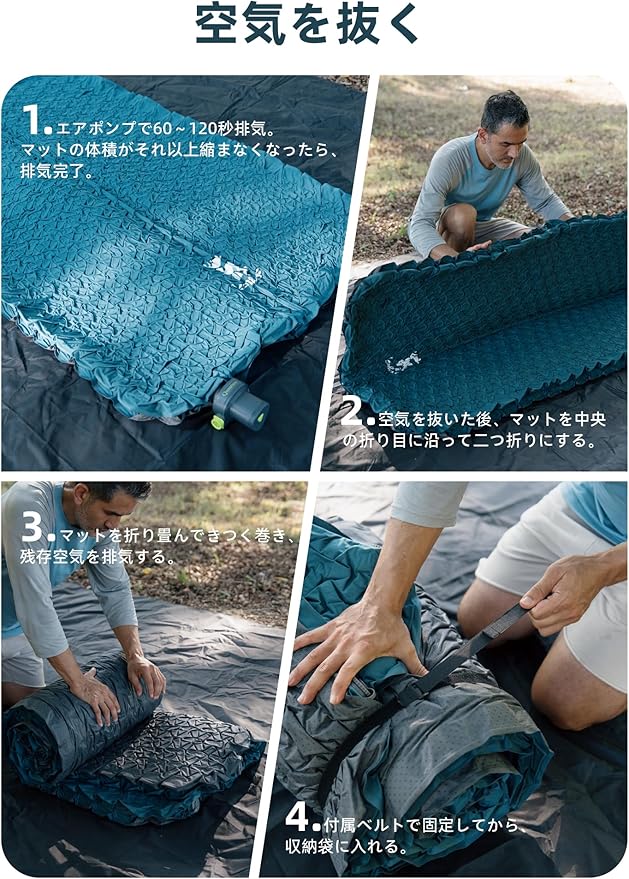 空気を抜く

1. エアポンプで60～120秒排気。マットの体積がそれ以上縮まなくなったら、排気完了。

2. 空気を抜いた後、マットを中央の折り目に沿って二つ折りにする。

3. マットを折り畳んできつく巻き、残存空気を排気する。

4. 付属ベルトで固定してから、収納袋に入れる。