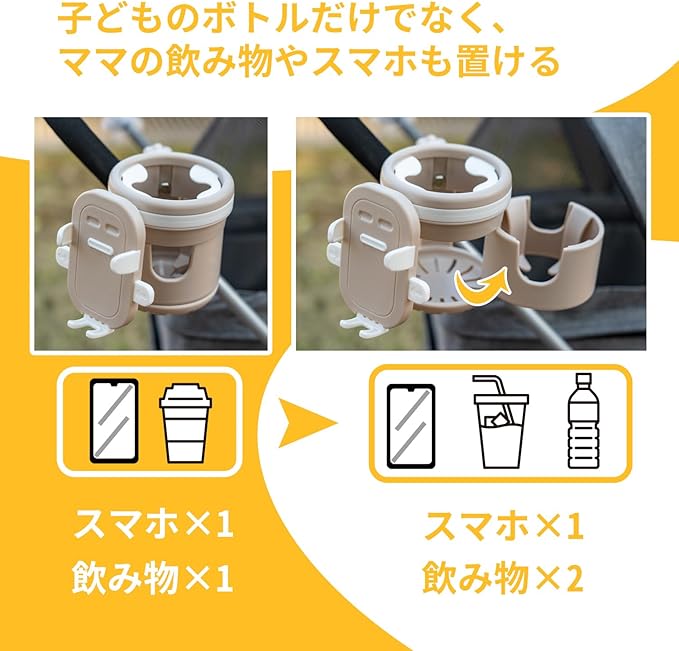 子どものボトルだけでなく、
ママの飲み物やスマホも置ける

スマホ×1
飲み物×1

スマホ×1
飲み物×2