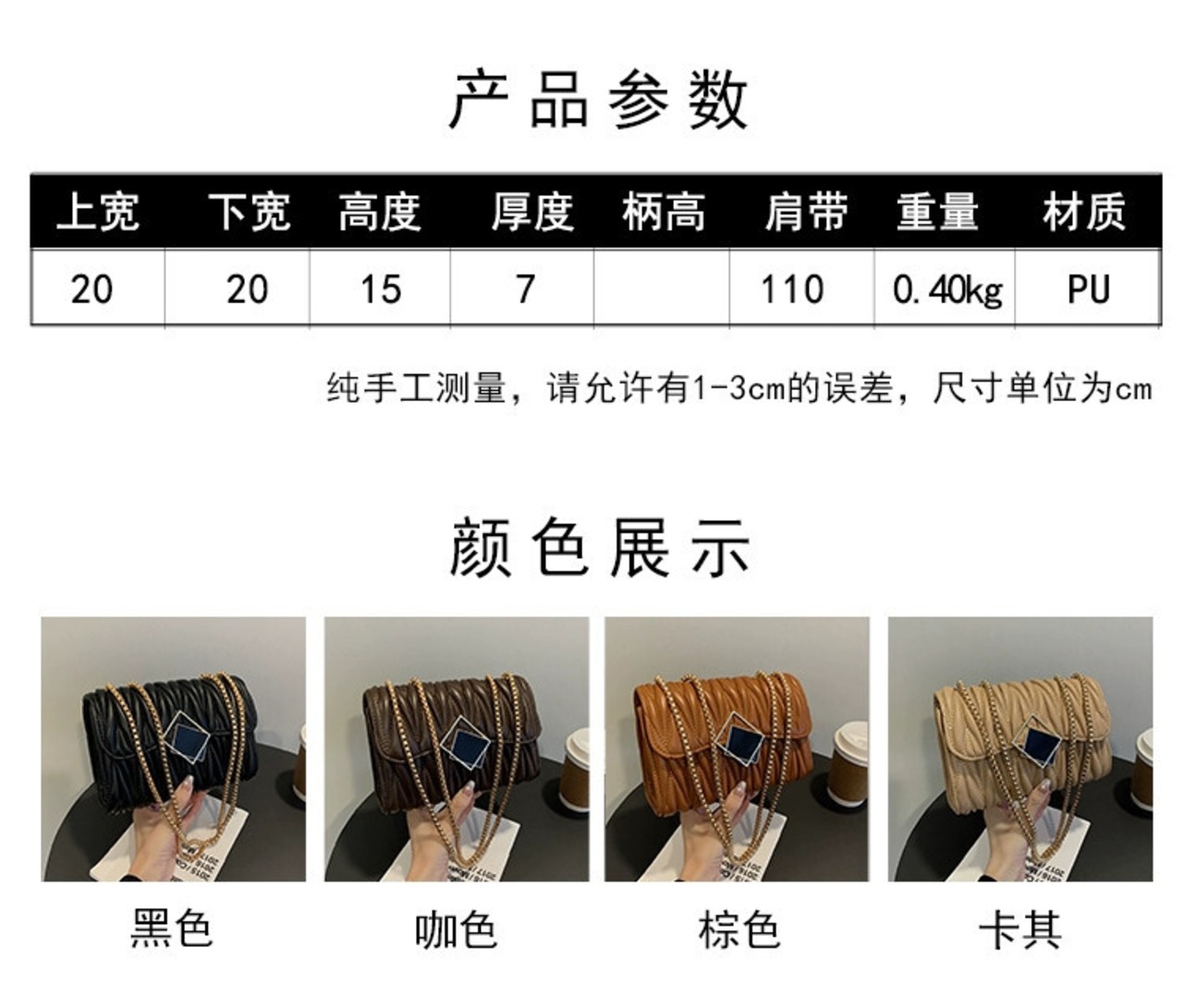 产品参数

| 上宽 | 下宽 | 高度 | 厚度 | 柄高 | 肩带 | 重量 | 材质 |
|---|---|---|---|---|---|---|---|
| 20 | 20 | 15 | 7 |  | 110 | 0.40kg | PU |

纯手工测量，请允许有1-3cm的误差，尺寸单位为cm

颜色展示

黑色

咖色

棕色

卡其