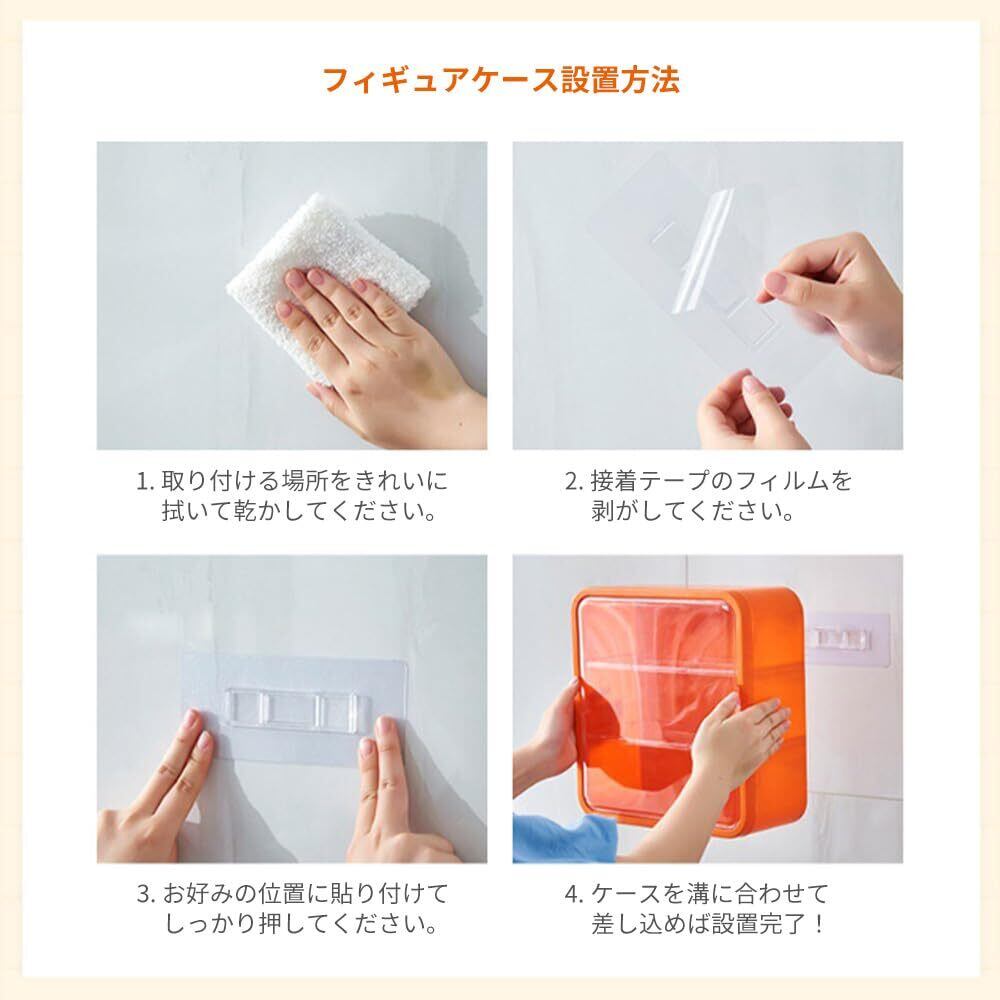 フィギュアケース設置方法

1. 取り付ける場所をきれいに拭いて乾かしてください。

2. 接着テープのフィルムを剥がしてください。

3. お好みの位置に貼り付けてしっかり押してください。

4. ケースを溝に合わせて差し込めば設置完了！