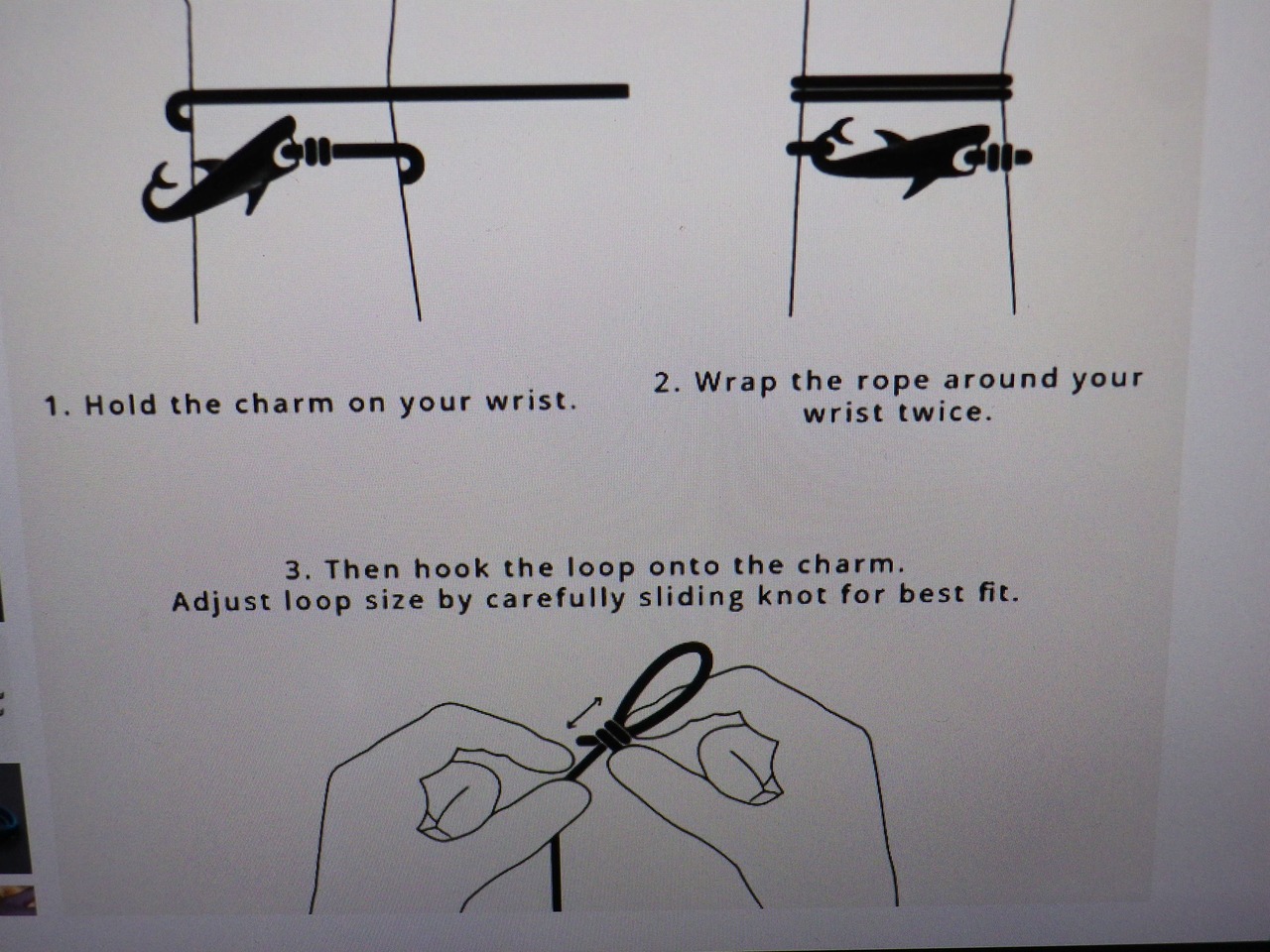 1. Hold the charm on your wrist.

2. Wrap the rope around your wrist twice.

3. Then hook the loop onto the charm.
Adjust loop size by carefully sliding knot for best fit.