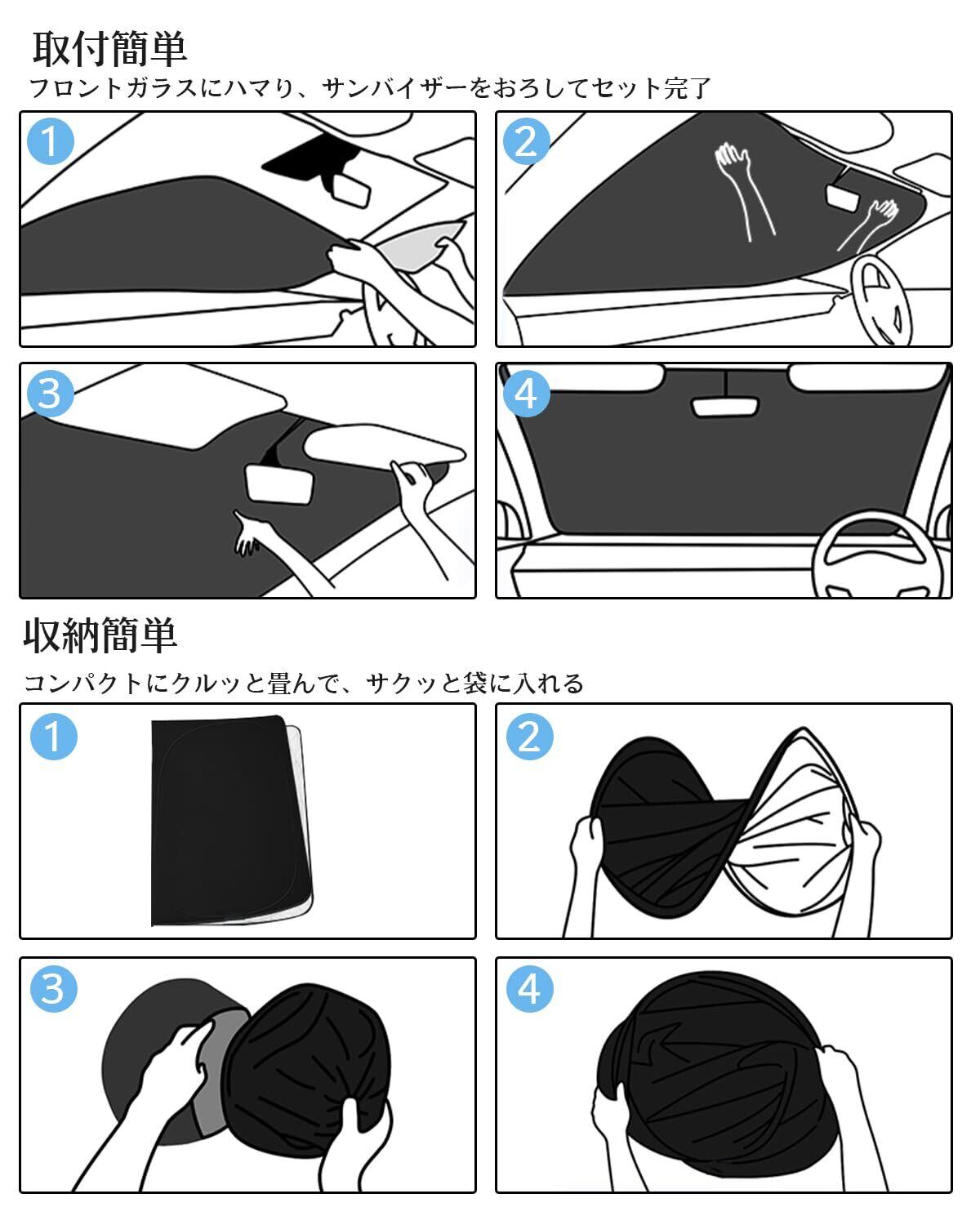 取付簡単

フロントガラスにハマり、サンバイザーをおろしてセット完了

1

2

3

4

収納簡単

コンパクトにクルッと畳んで、サクッと袋に入れる

1

2

3

4