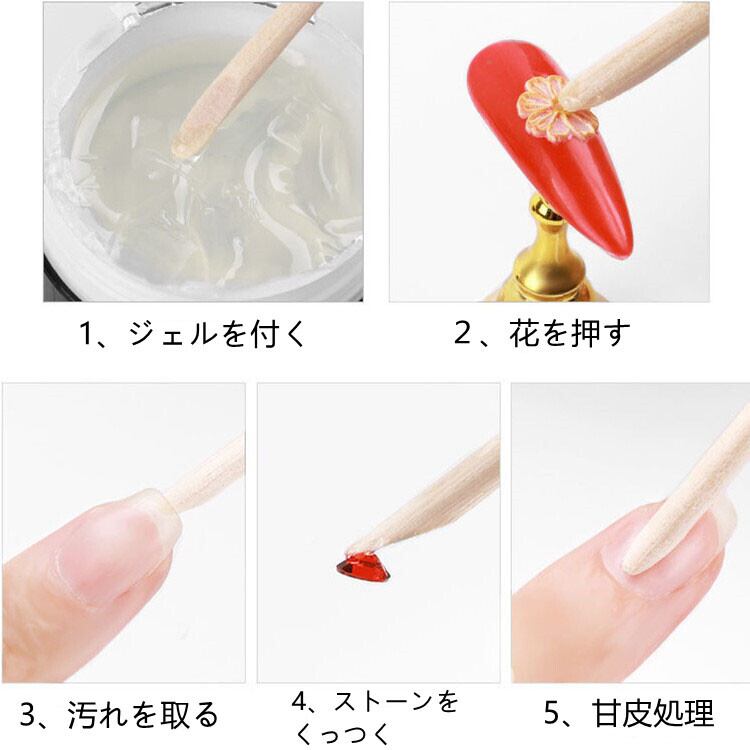 1、ジェルを付く

2、花を押す

3、汚れを取る

4、ストーンをくっつく

5、甘皮処理