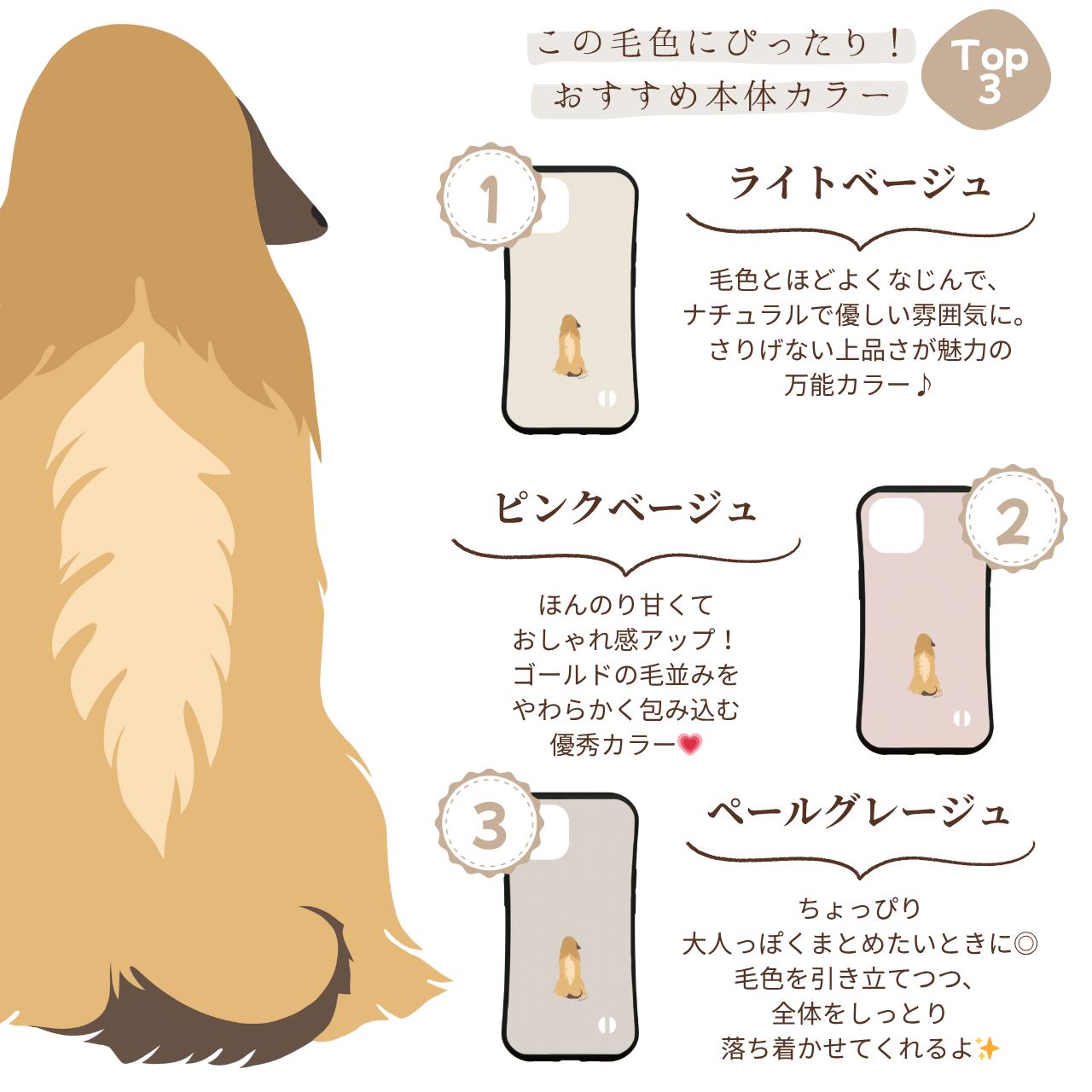 この毛色にぴったり！
おすすめ本体カラー

Top 3

1

ライトベージュ

毛色とほどよくなじんで、
ナチュラルで優しい雰囲気に。
さりげない上品さが魅力の
万能カラー♪

ピンクベージュ

2

ほんのり甘くて
おしゃれ感アップ！
ゴールドの毛並みを
やわらかく包み込む
優秀カラー💗

3

ペールグレージュ

ちょっぴり
大人っぽくまとめたいときに◎
毛色を引き立てつつ、
全体をしっとり
落ち着かせてくれるよ✨