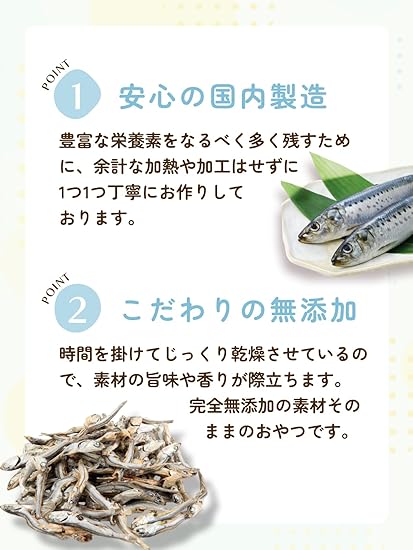 POINT 1 安心の国内製造

豊富な栄養素をなるべく多く残すために、余計な加熱や加工はせずに1つ1つ丁寧にお作りしております。

POINT 2 こだわりの無添加

時間を掛けてじっくり乾燥させているので、素材の旨味や香りが際立ちます。完全無添加の素材そのままのおやつです。