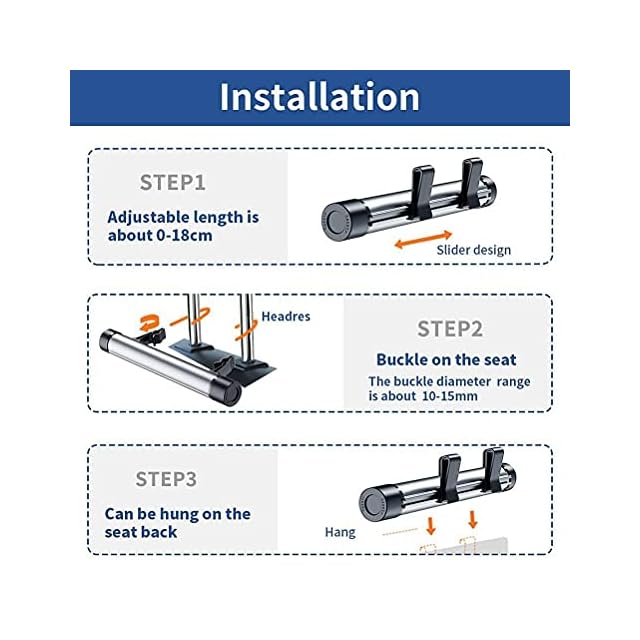 Installation

STEP1

Adjustable length is about 0-18cm

Slider design

Headres

STEP2

Buckle on the seat

The buckle diameter range is about 10-15mm

STEP3

Can be hung on the seat back

Hang