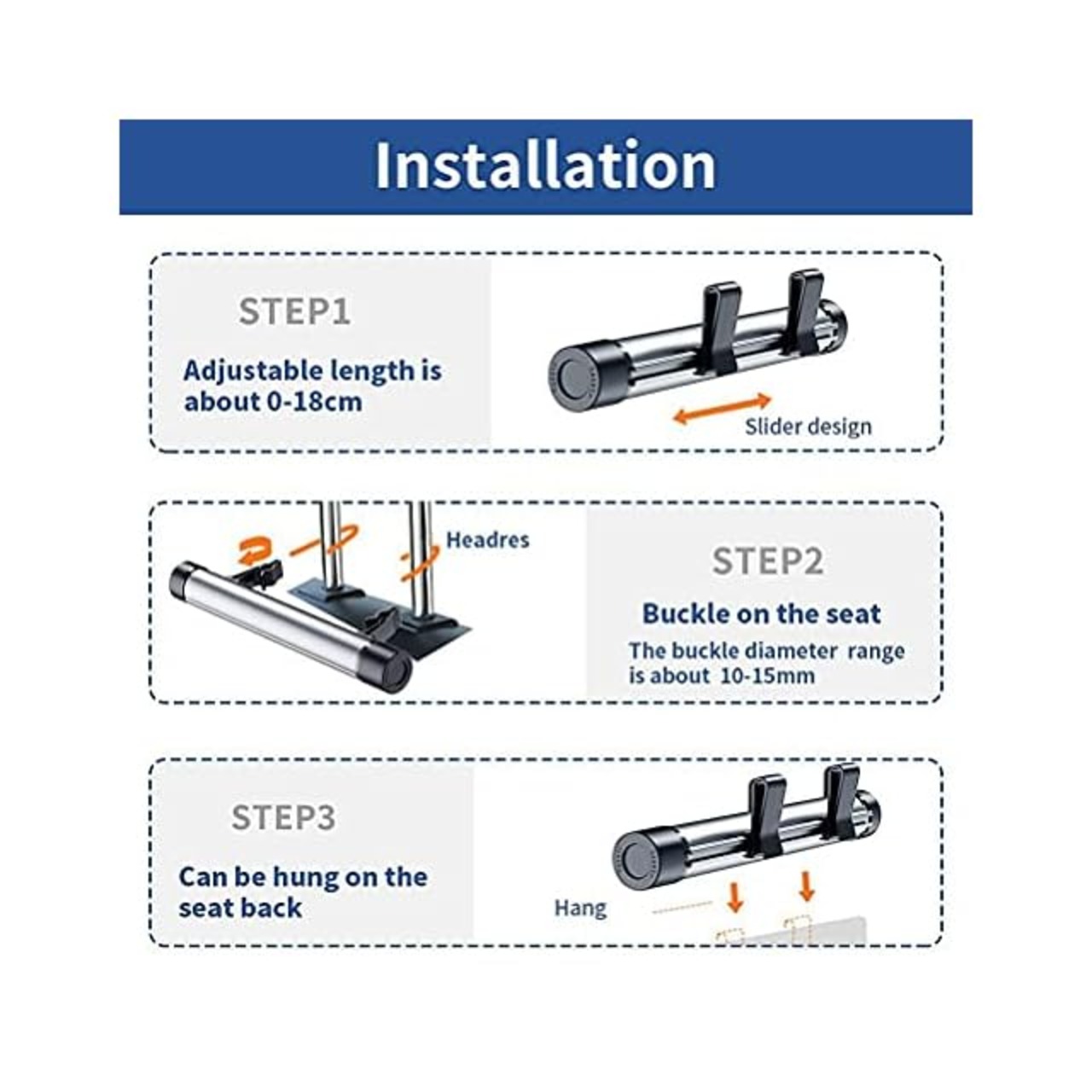 Installation

STEP1

Adjustable length is about 0-18cm

Slider design

Headres

STEP2

Buckle on the seat

The buckle diameter range is about 10-15mm

STEP3

Can be hung on the seat back

Hang