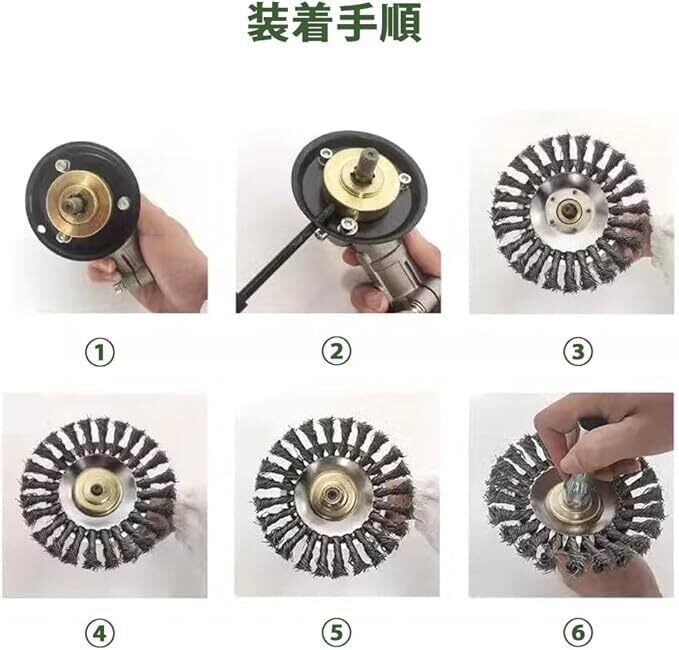 装着手順

①

②

③

④

⑤

⑥