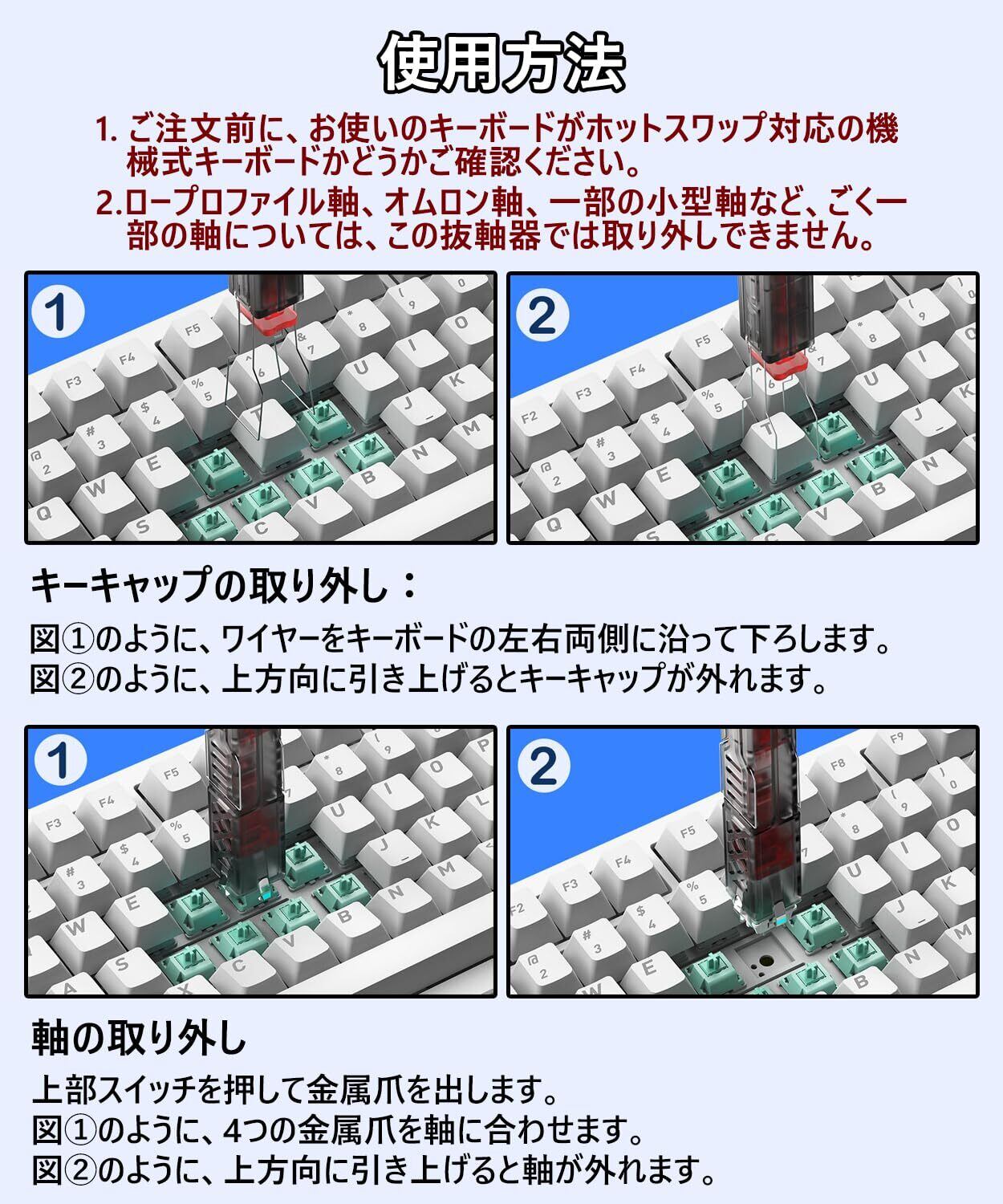 使用方法

1. ご注文前に、お使いのキーボードがホットスワップ対応の機械式キーボードかどうかご確認ください。

2.ロープロファイル軸、オムロン軸、一部の小型軸など、ごく一部の軸については、この抜軸器では取り外しできません。

1

2

キーキャップの取り外し：

図①のように、ワイヤーをキーボードの左右両側に沿って下ろします。
図②のように、上方向に引き上げるとキーキャップが外れます。

1

2

軸の取り外し

上部スイッチを押して金属爪を出します。
図①のように、4つの金属爪を軸に合わせます。
図②のように、上方向に引き上げると軸が外れます。