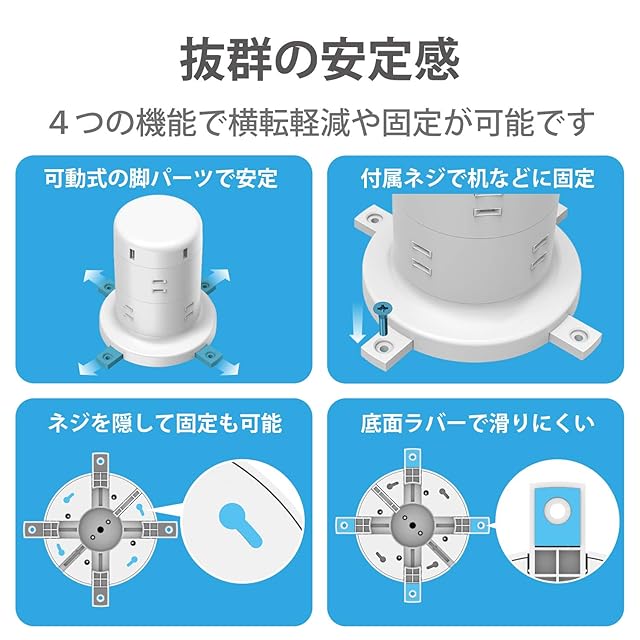 抜群の安定感

４つの機能で横転軽減や固定が可能です

可動式の脚パーツで安定

付属ネジで机などに固定

ネジを隠して固定も可能

底面ラバーで滑りにくい