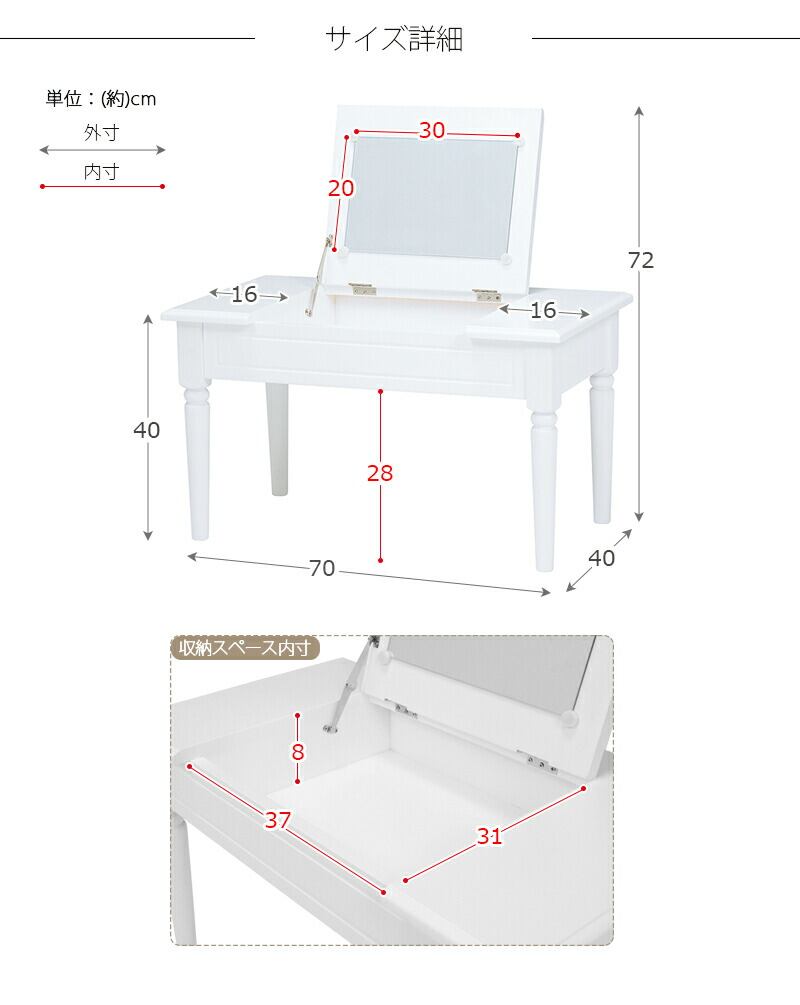 サイズ詳細

単位：(約)cm

外寸

内寸

30

20

72

16

16

40

28

70

40

収納スペース内寸

8

37

31