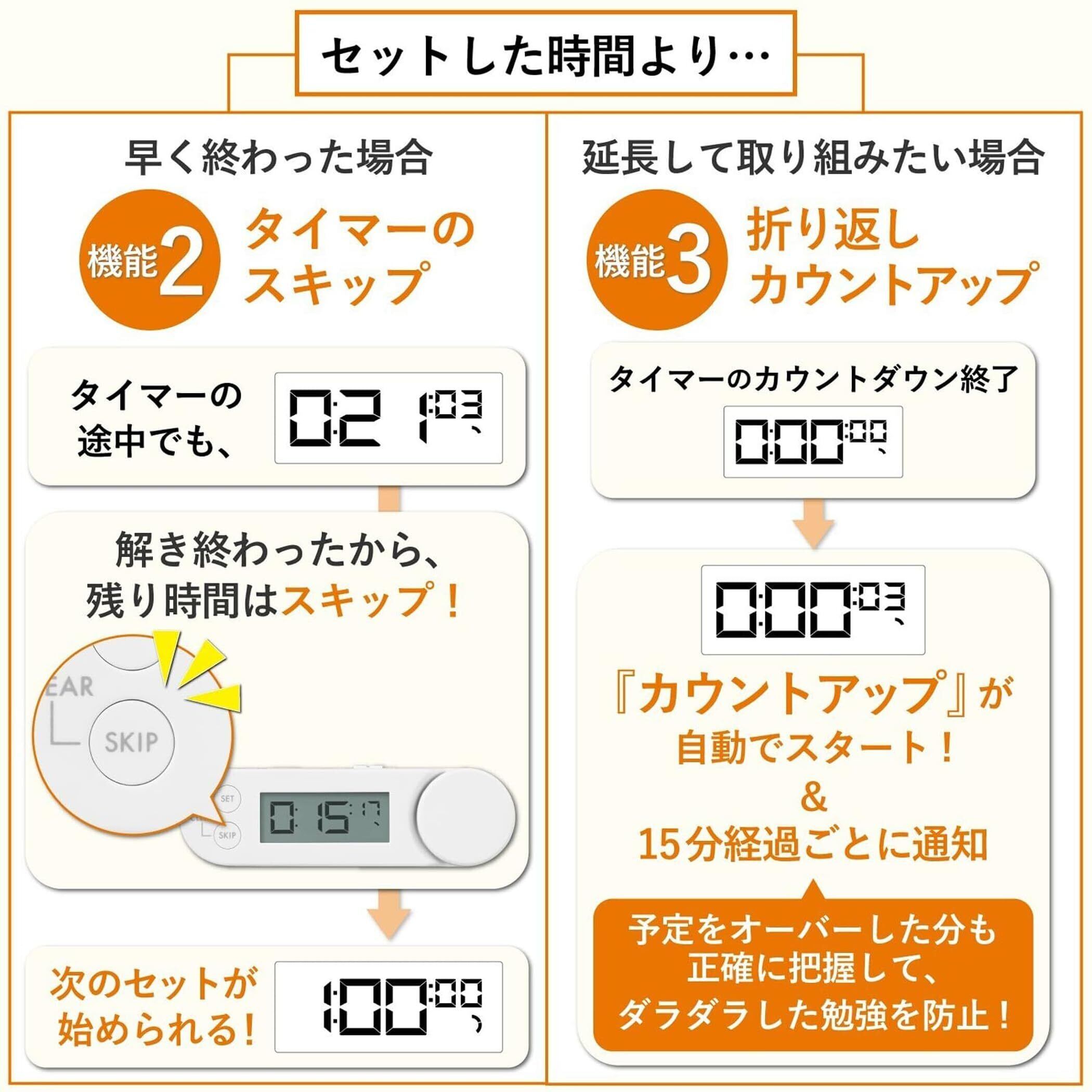 セットした時間より…

早く終わった場合

機能2 タイマーのスキップ

タイマーの途中でも、

0:21:03

解き終わったから、残り時間はスキップ！

EAR

SKIP

SET

SKIP

0:15:17

次のセットが始められる！

1:00:00

延長して取り組みたい場合

機能3 折り返しカウントアップ

タイマーのカウントダウン終了

0:00:00

0:00:03

『カウントアップ』が自動でスタート！
&
15分経過ごとに通知

予定をオーバーした分も正確に把握して、ダラダラした勉強を防止！