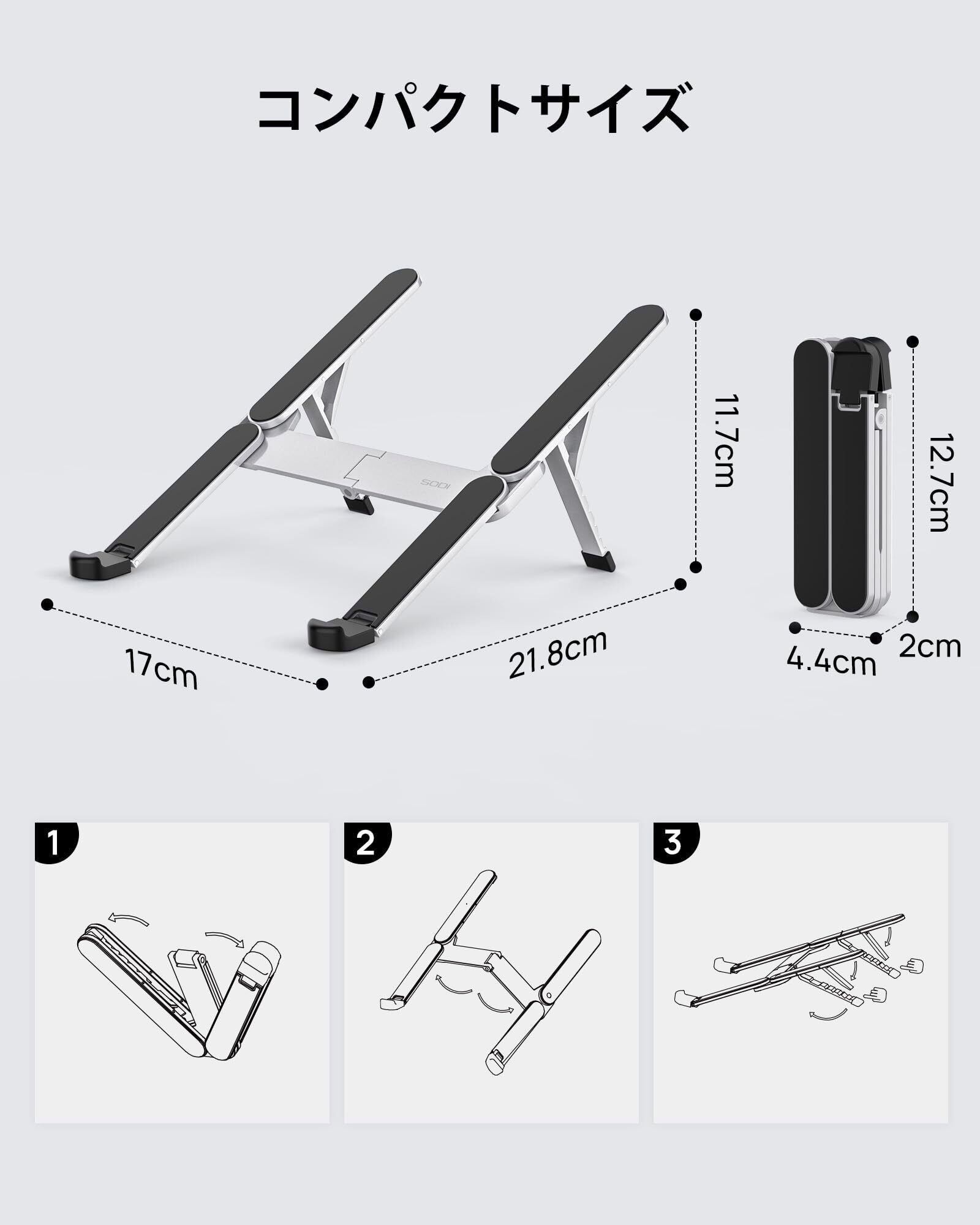 コンパクトサイズ

SODI

11.7cm

17cm

21.8cm

12.7cm

4.4cm

2cm

1

2

3