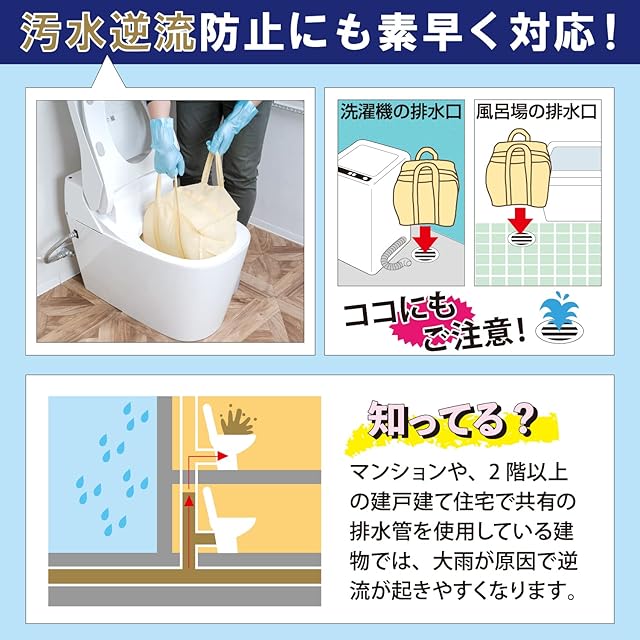 汚水逆流防止にも素早く対応！

洗濯機の排水口

風呂場の排水口

ココにもご注意！

知ってる？

マンションや、２階以上の建戸建て住宅で共有の排水管を使用している建物では、大雨が原因で逆流が起きやすくなります。