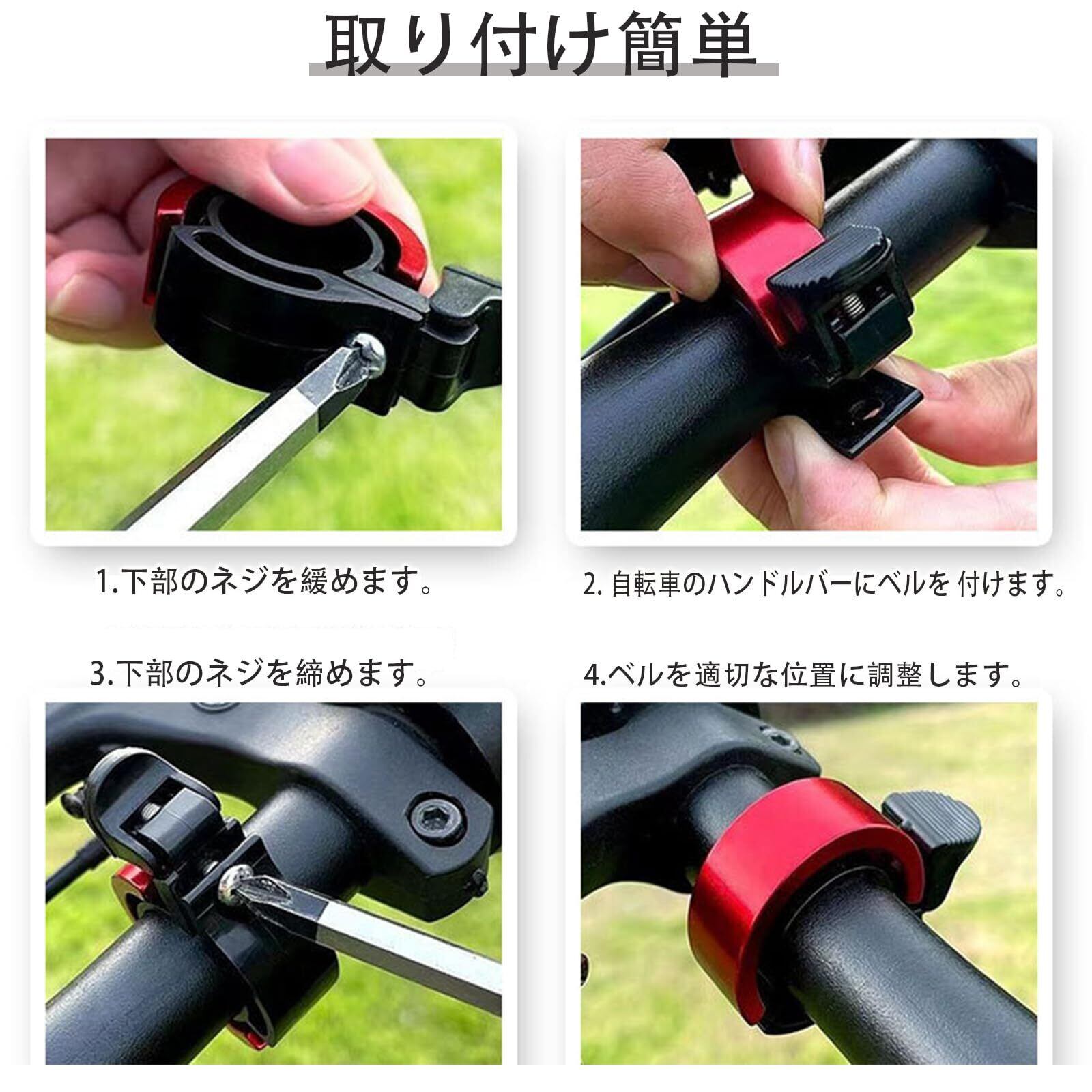 取り付け簡単

1.下部のネジを緩めます。

2. 自転車のハンドルバーにベルを 付けます。

3.下部のネジを締めます。

4.ベルを適切な位置に調整します。