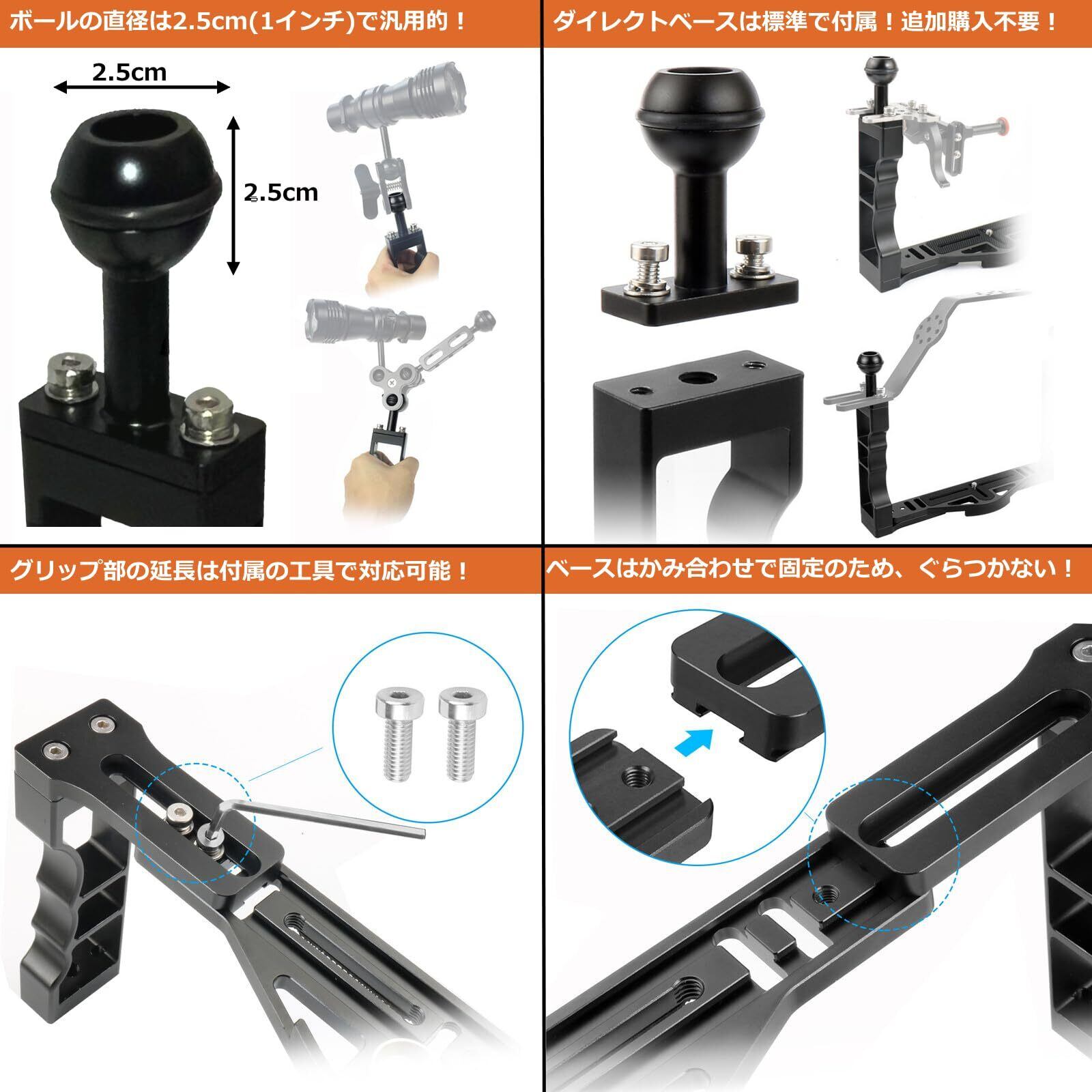 ボールの直径は2.5cm(1インチ)で汎用的！

2.5cm

2.5cm

ダイレクトベースは標準で付属！追加購入不要！

グリップ部の延長は付属の工具で対応可能！

ベースはかみ合わせで固定のため、ぐらつかない！