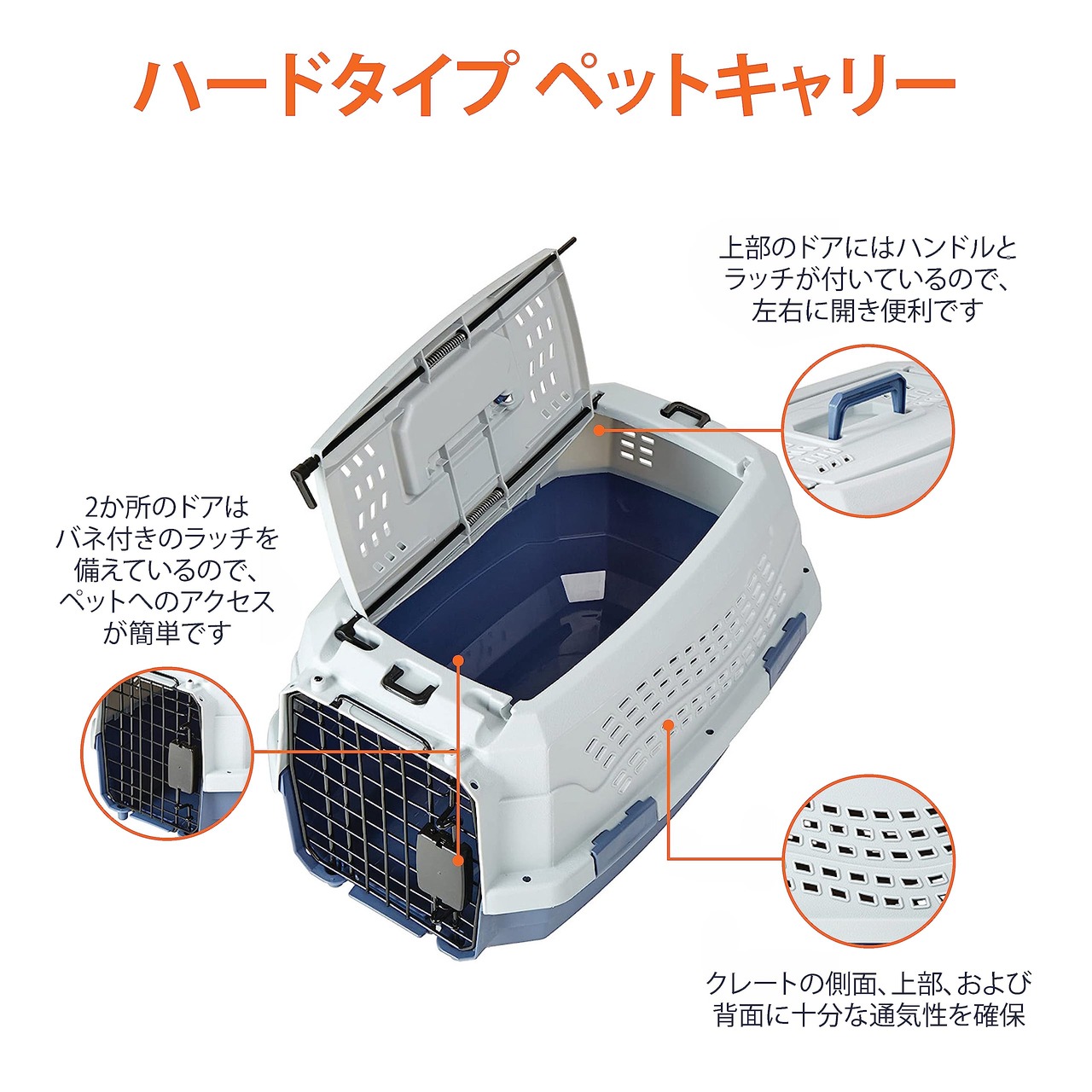 ハードタイプ ペットキャリー

上部のドアにはハンドルとラッチが付いているので、左右に開き便利です

2か所のドアはバネ付きのラッチを備えているので、ペットへのアクセスが簡単です

クレートの側面、上部、および背面に十分な通気性を確保