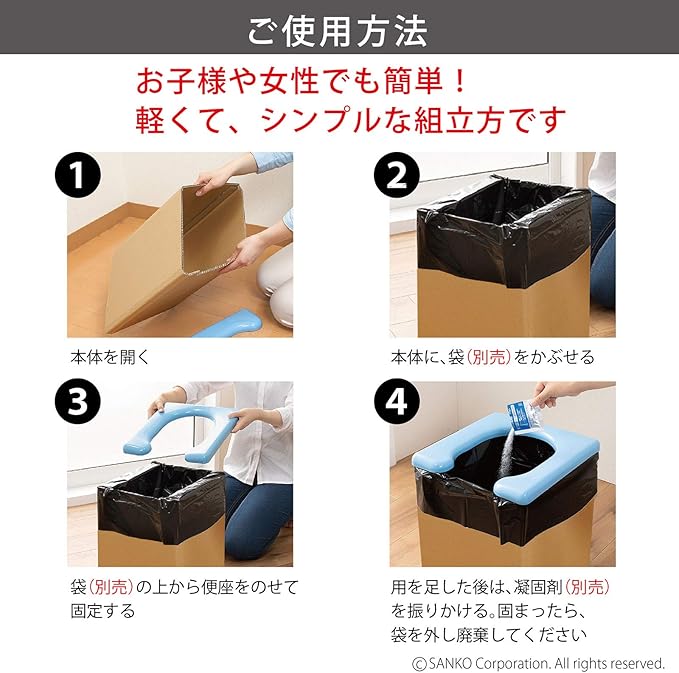 ご使用方法

お子様や女性でも簡単！
軽くて、シンプルな組立方です

1

本体を開く

2

本体に、袋（別売）をかぶせる

3

袋（別売）の上から便座をのせて固定する

4

用を足した後は、凝固剤（別売）を振りかける。固まったら、袋を外し廃棄してください

©SANKO Corporation. All rights reserved.