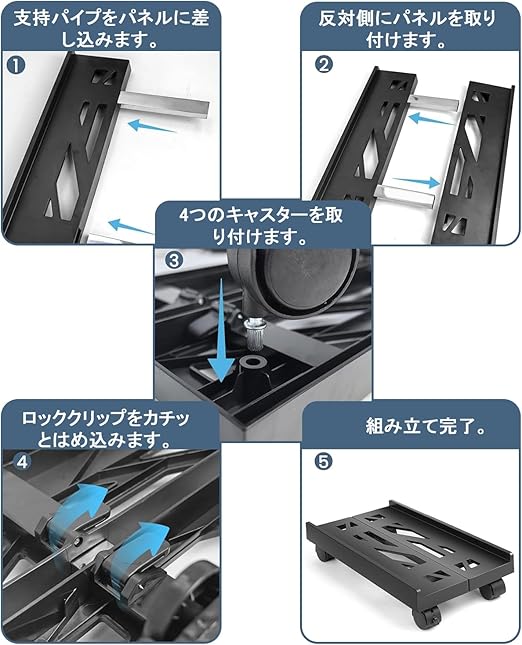 支持パイプをパネルに差し込みます。

❶

反対側にパネルを取り付けます。

❷

4つのキャスターを取り付けます。

❸

ロッククリップをカチッとはめ込みます。

❹

組み立て完了。

❺