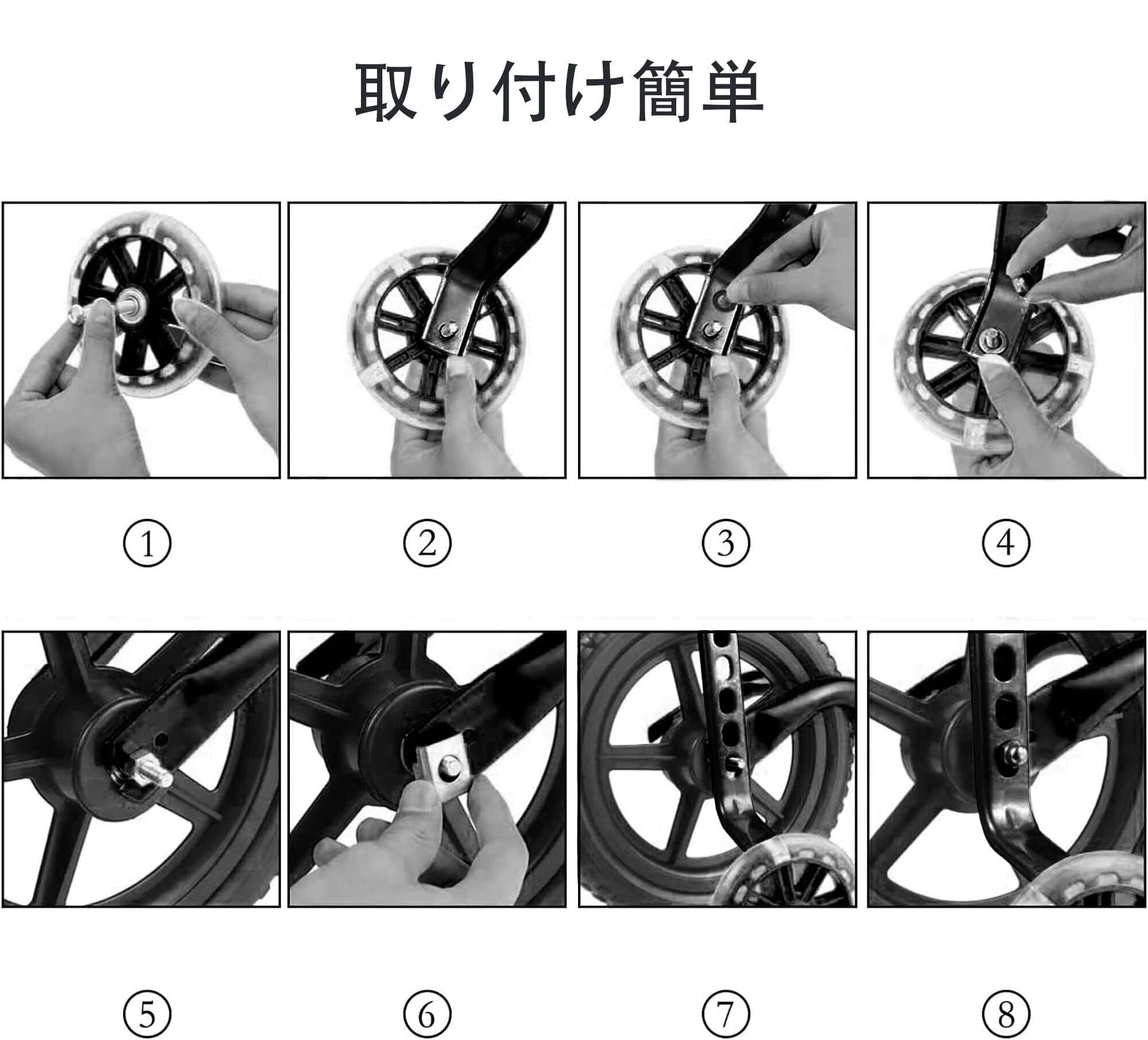 取り付け簡単

①

②

③

④

⑤

⑥

⑦

⑧