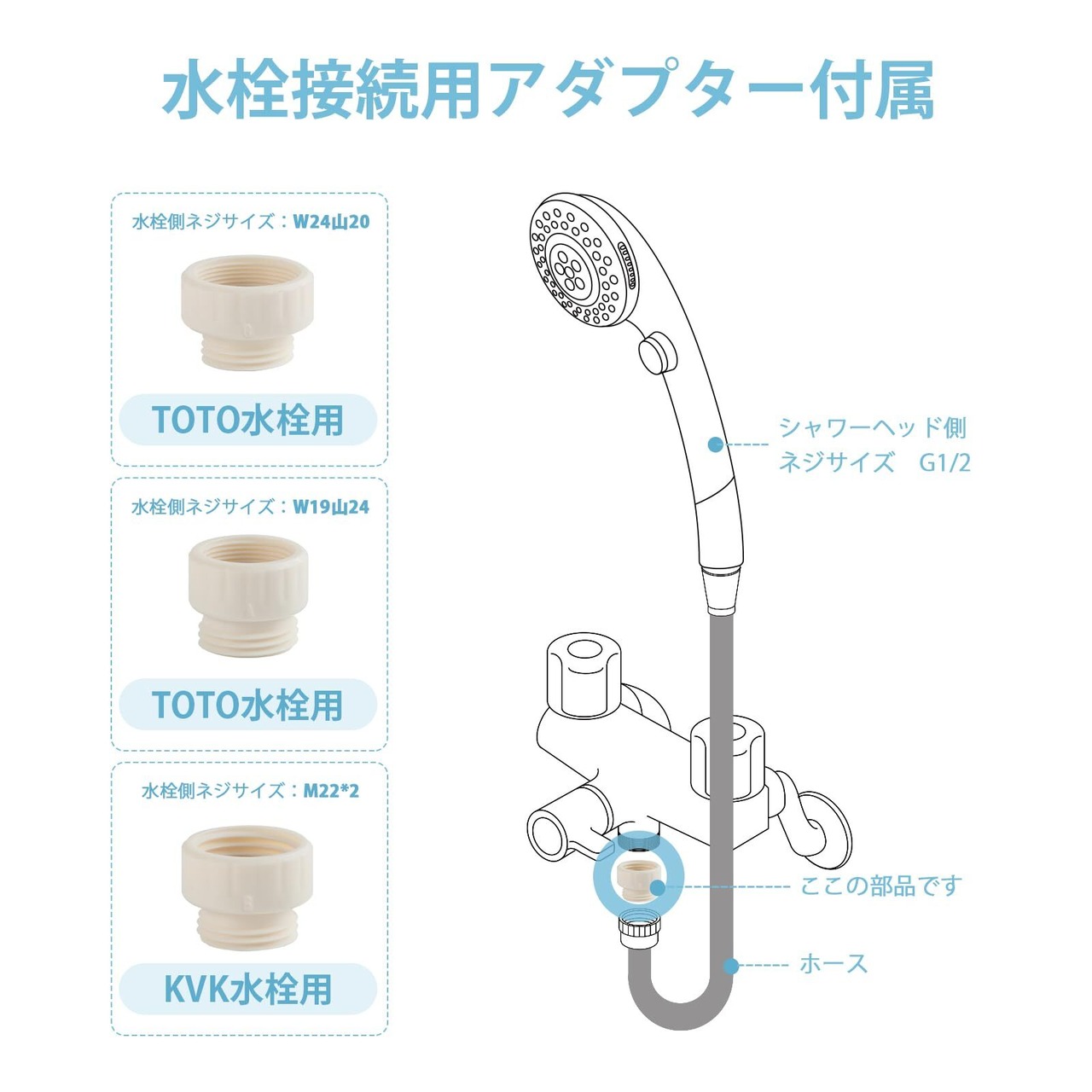 水栓接続用アダプター付属

水栓側ネジサイズ：W24山20

TOTO水栓用

水栓側ネジサイズ：W19山24

TOTO水栓用

水栓側ネジサイズ：M22*2

KVK水栓用

シャワーヘッド側
ネジサイズ　G1/2

ここの部品です

ホース