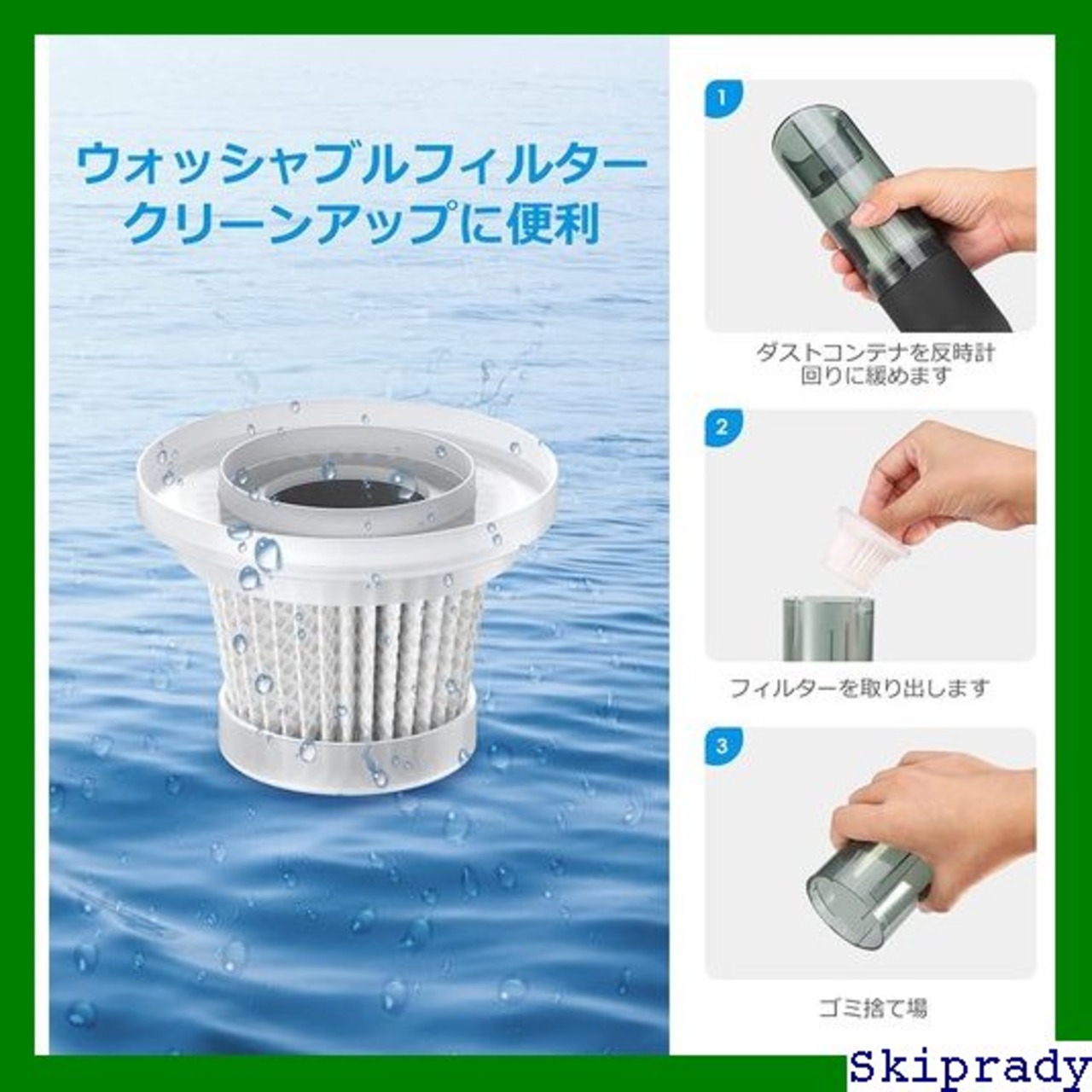 ウォッシャブルフィルター
クリーンアップに便利

1

ダストコンテナを反時計回りに緩めます

2

フィルターを取り出します

3

ゴミ捨て場

Skiprady