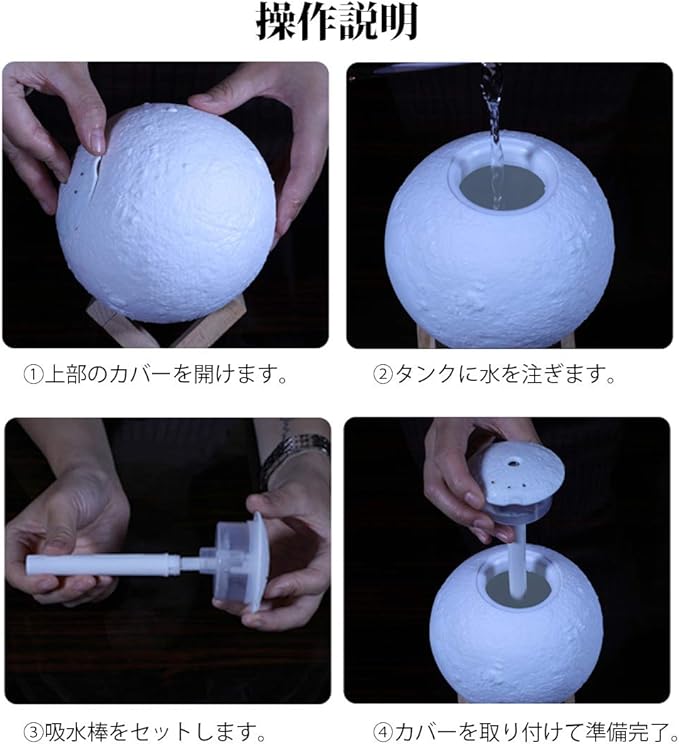 操作説明

①上部のカバーを開けます。

②タンクに水を注ぎます。

③吸水棒をセットします。

④カバーを取り付けて準備完了。