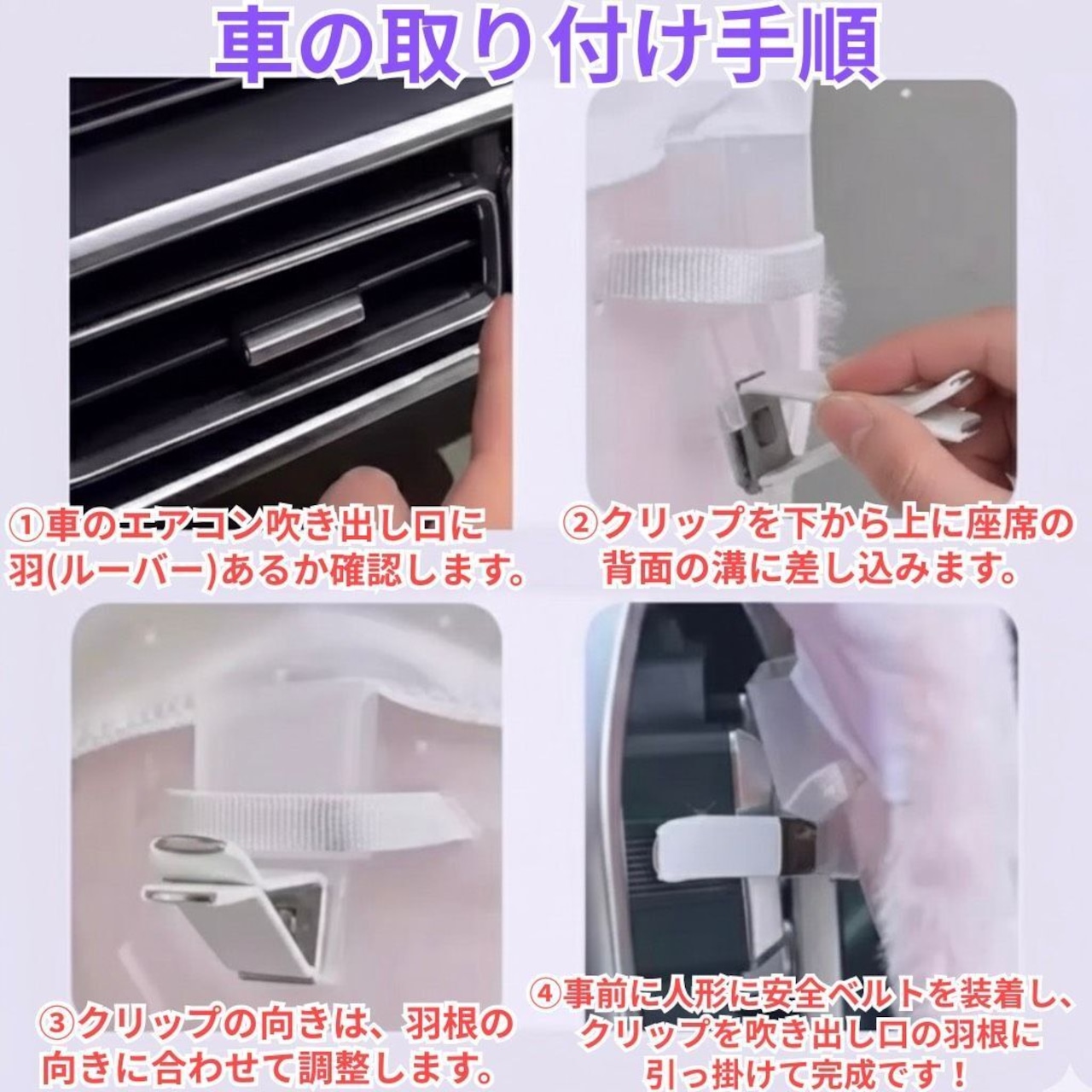 車の取り付け手順

①車のエアコン吹き出し口に羽(ルーバー)あるか確認します。

②クリップを下から上に座席の背面の溝に差し込みます。

③クリップの向きは、羽根の向きに合わせて調整します。

④事前に人形に安全ベルトを装着し、クリップを吹き出し口の羽根に引っ掛けて完成です！