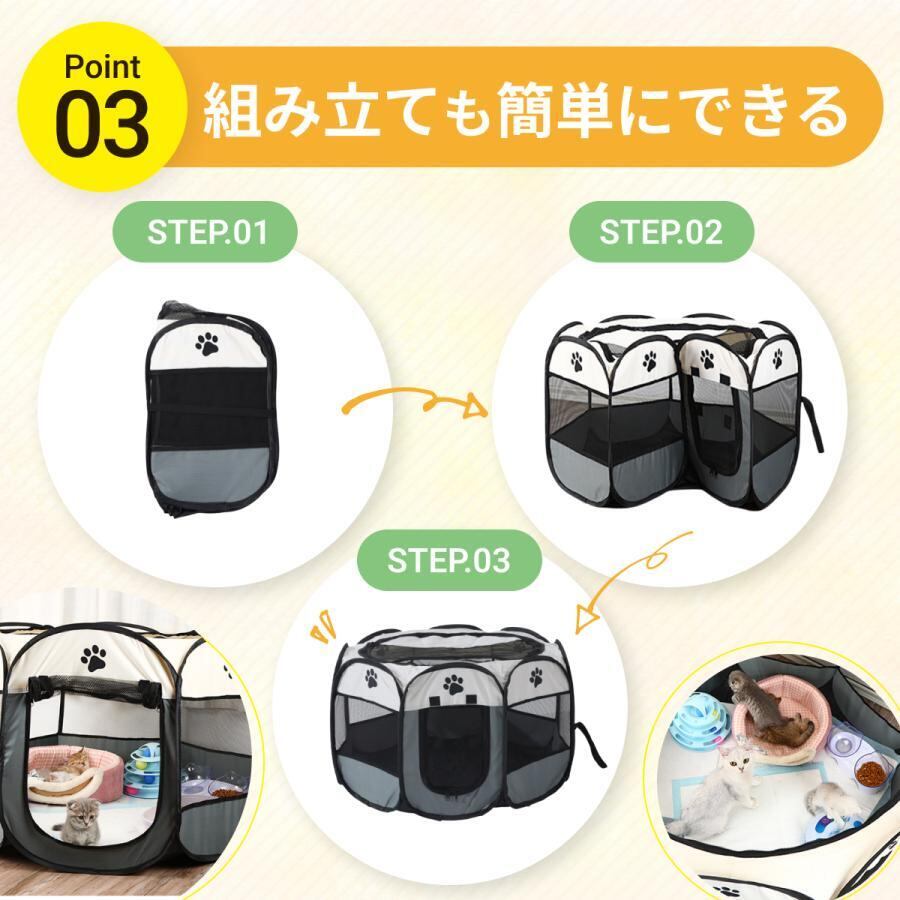 Point
03
組み立ても簡単にできる

STEP.01

STEP.02

STEP.03