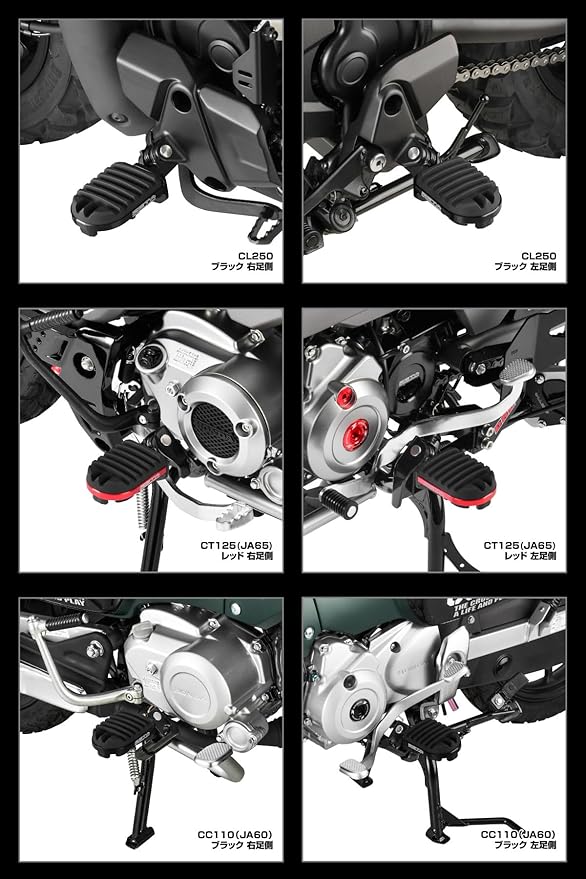 CL250
ブラック 右足側

CL250
ブラック 左足側

CT125(JA65)
レッド 右足側

CT125(JA65)
レッド 左足側

CC110(JA60)
ブラック 右足側

CC110(JA60)
ブラック 左足側